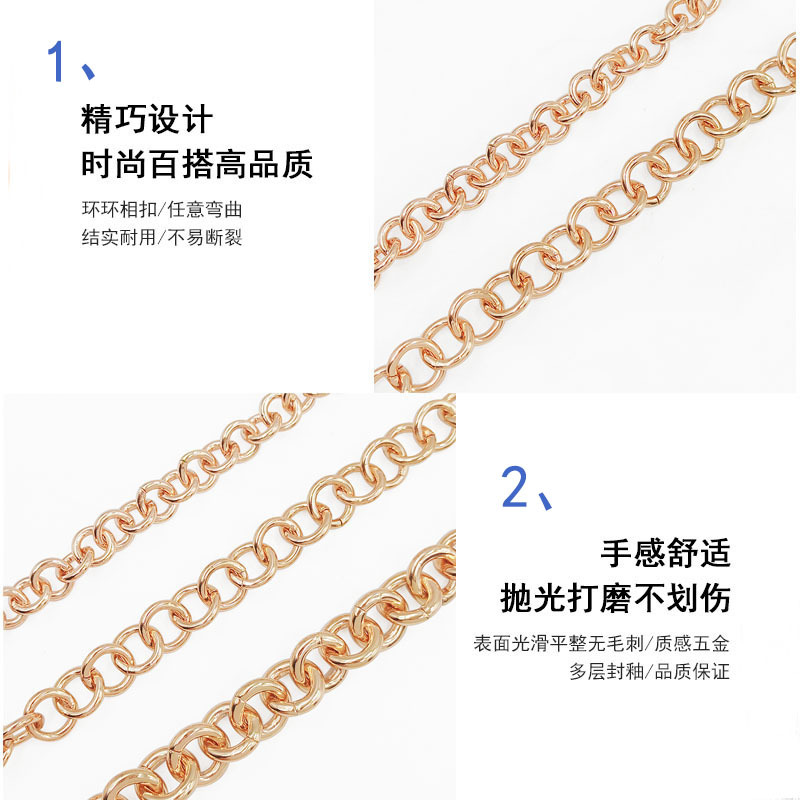 1、

精巧设计
时尚百搭高品质

环环相扣/任意弯曲
结实耐用/不易断裂

2、

手感舒适
抛光打磨不划伤

表面光滑平整无毛刺/质感五金
多层封釉/品质保证