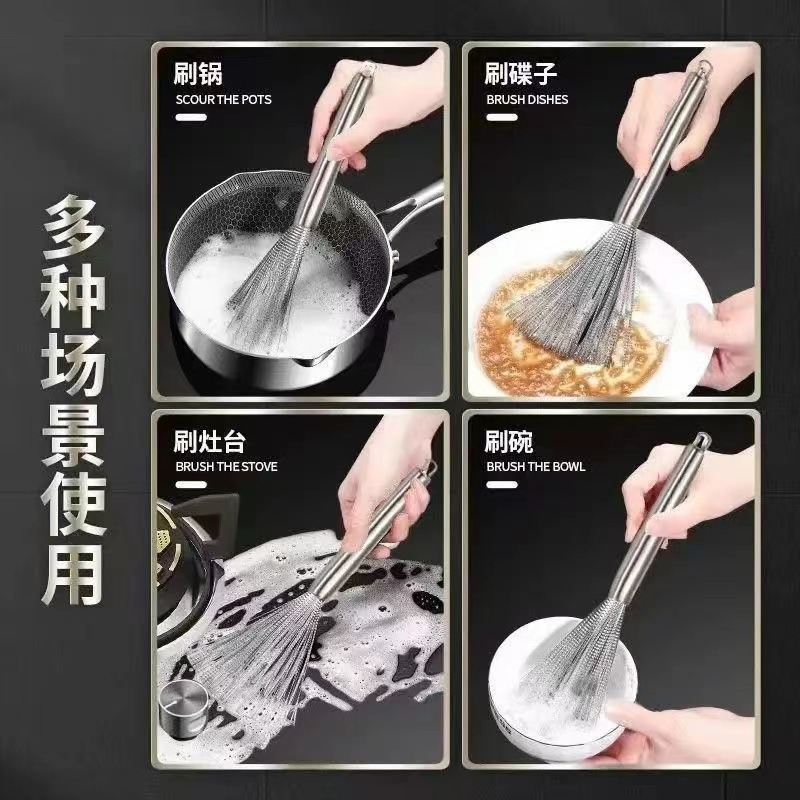 多种场景使用

刷锅
SCOUR THE POTS

刷碟子
BRUSH DISHES

刷灶台
BRUSH THE STOVE

刷碗
BRUSH THE BOWL