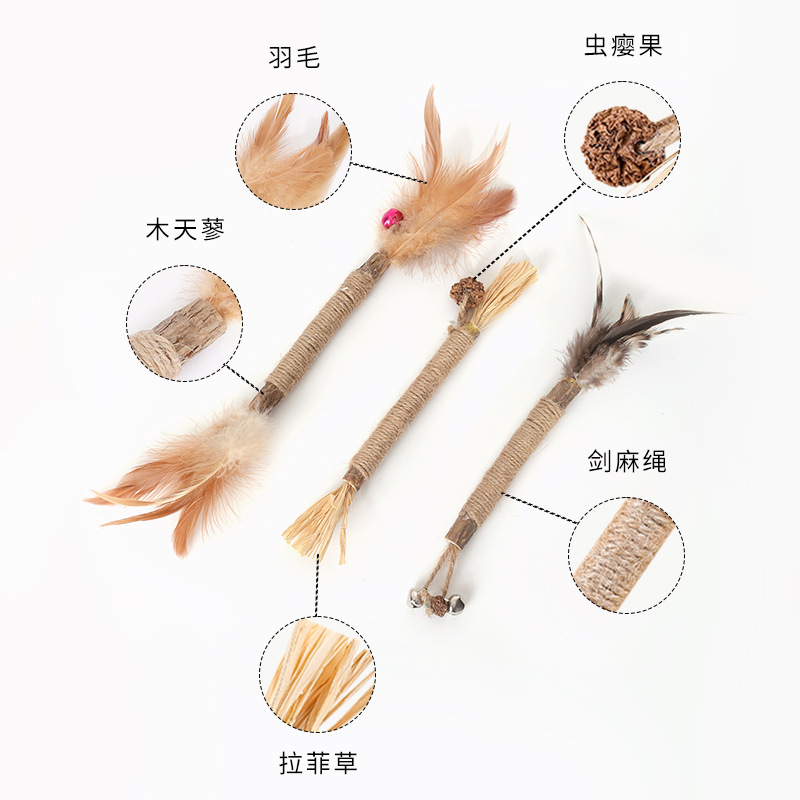 羽毛

虫瘿果

木天蓼

剑麻绳

拉菲草