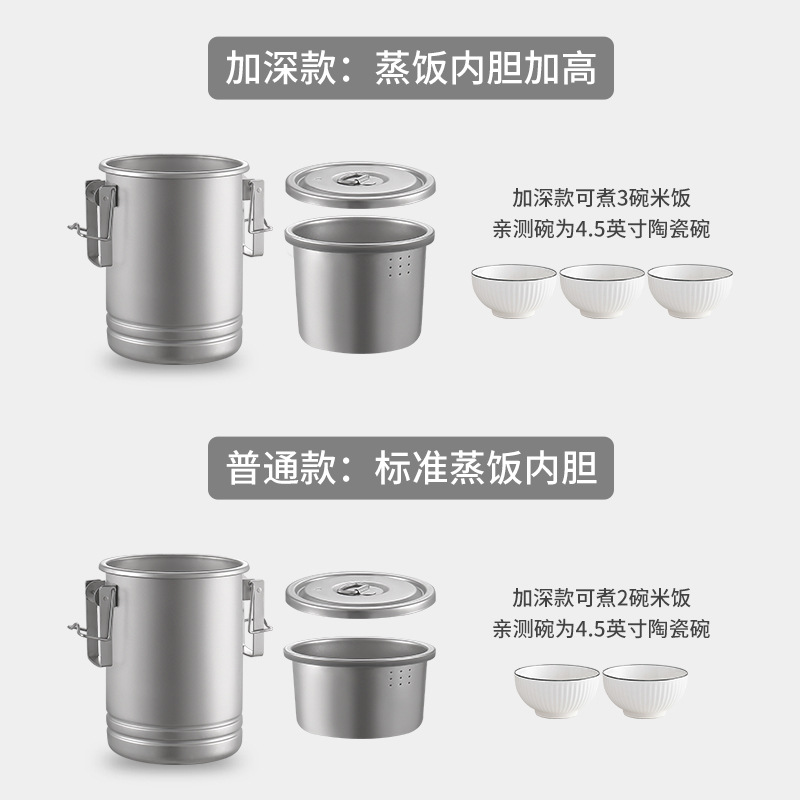 加深款：蒸饭内胆加高

加深款可煮3碗米饭
亲测碗为4.5英寸陶瓷碗

普通款：标准蒸饭内胆

加深款可煮2碗米饭
亲测碗为4.5英寸陶瓷碗