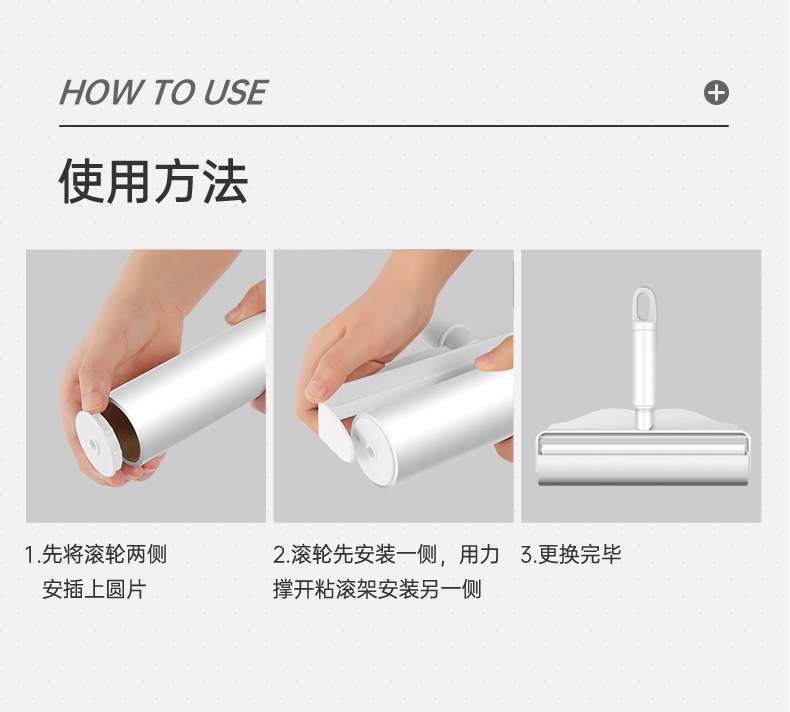 HOW TO USE

使用方法

1.先将滚轮两侧安插上圆片

2.滚轮先安装一侧，用力撑开粘滚架安装另一侧

3.更换完毕