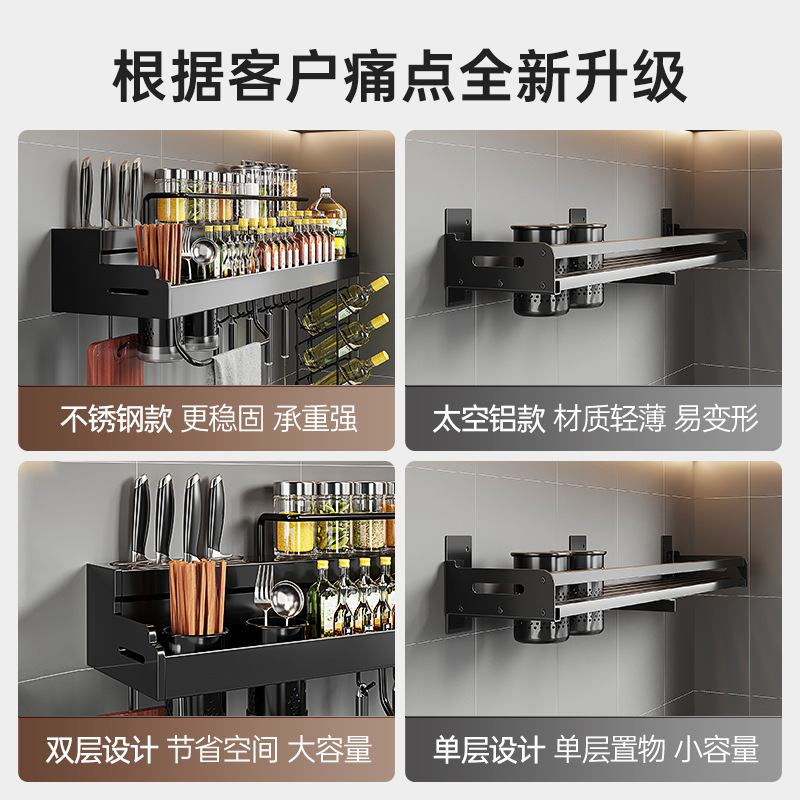 根据客户痛点全新升级

不锈钢款 更稳固 承重强

太空铝款 材质轻薄 易变形

双层设计 节省空间 大容量

单层设计 单层置物 小容量