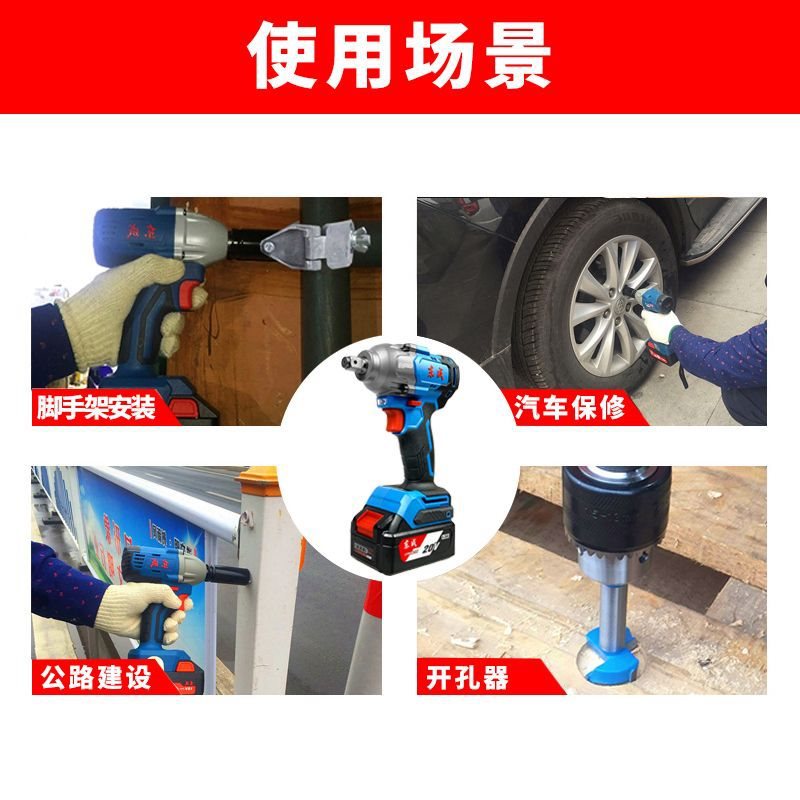 使用场景

脚手架安装

汽车保修

东成

东成
20V

公路建设

开孔器