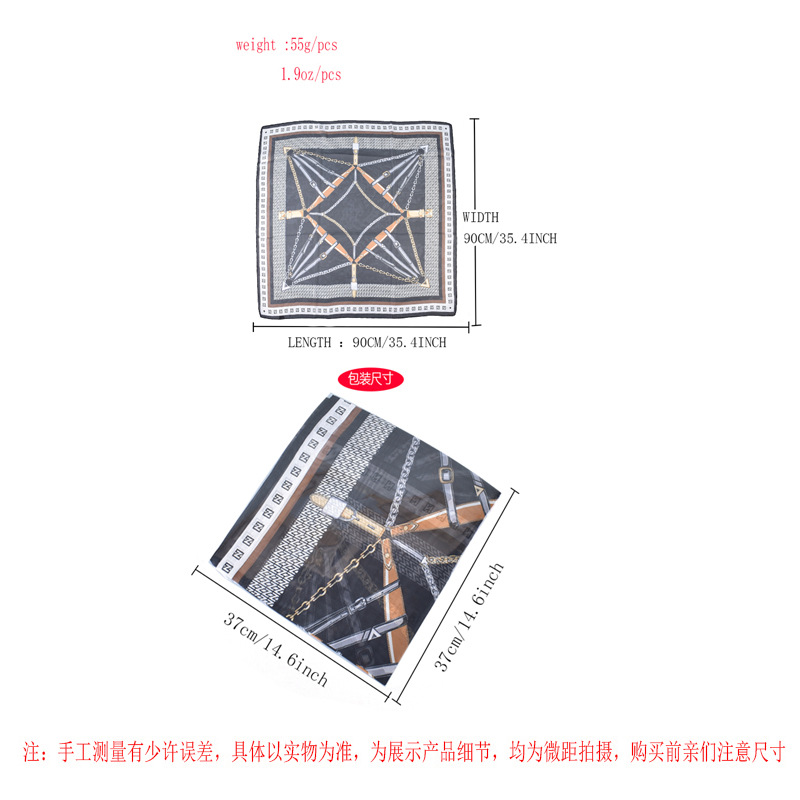 weight :55g/pcs
1.9oz/pcs

WIDTH
90CM/35.4INCH

LENGTH : 90CM/35.4INCH

包装尺寸

37cm/14.6inch

37cm/14.6inch

注：手工测量有少许误差，具体以实物为准，为展示产品细节，均为微距拍摄，购买前亲们注意尺寸