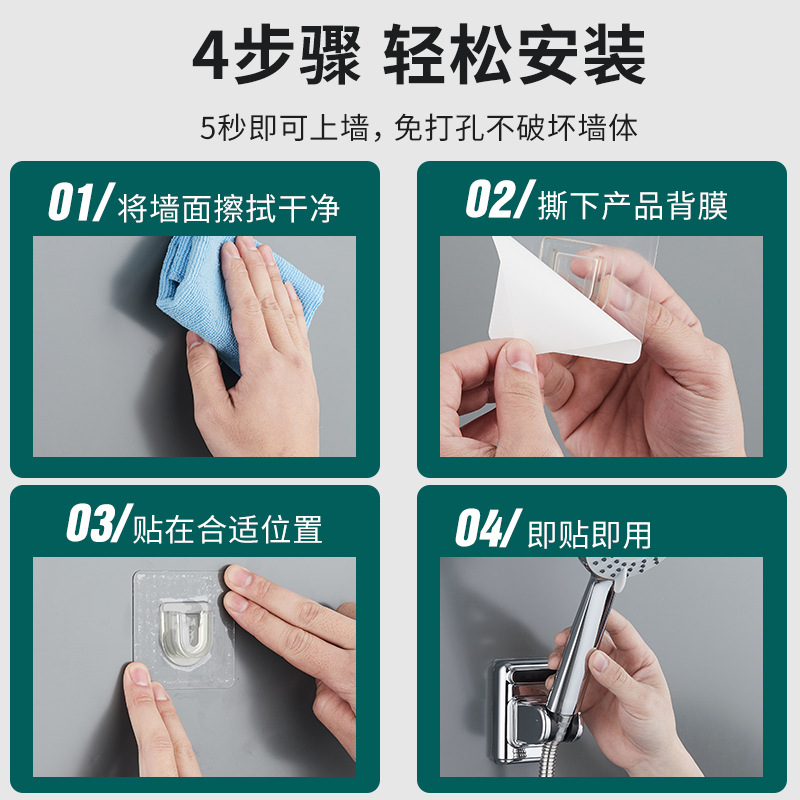 4步骤 轻松安装

5秒即可上墙，免打孔不破坏墙体

01/ 将墙面擦拭干净

02/ 撕下产品背膜

03/ 贴在合适位置

04/ 即贴即用