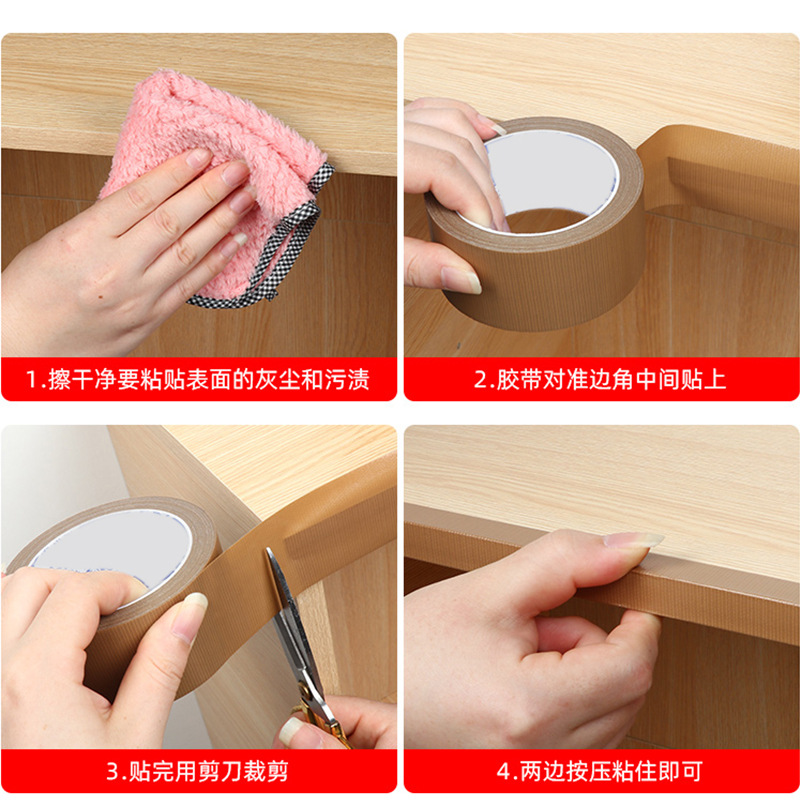 1.擦干净要粘贴表面的灰尘和污渍

2.胶带对准边角中间贴上

3.贴完用剪刀裁剪

4.两边按压粘住即可