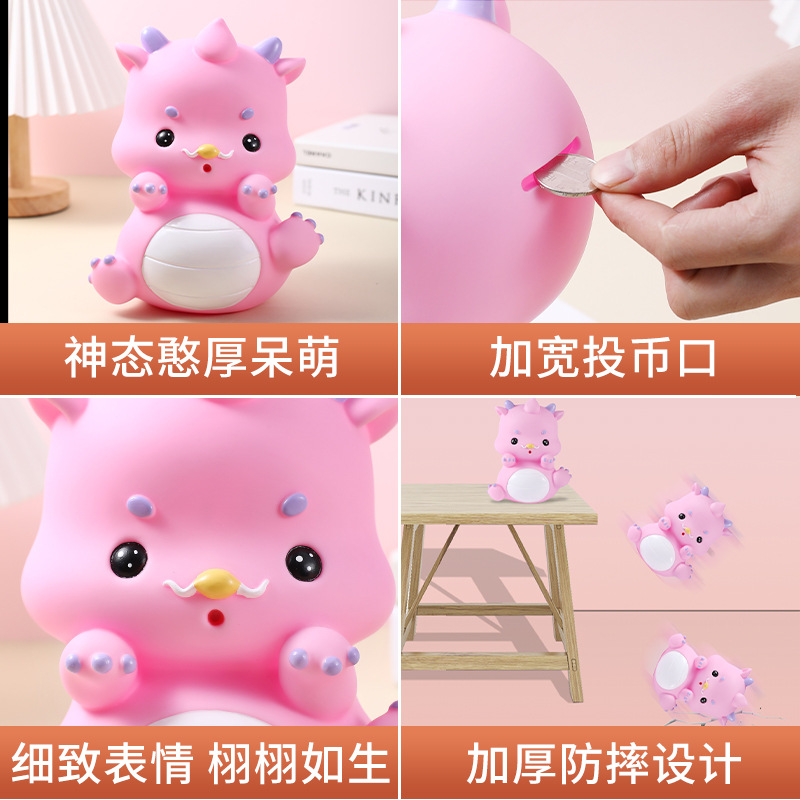 THE KIN

神态憨厚呆萌

加宽投币口

细致表情 栩栩如生

加厚防摔设计