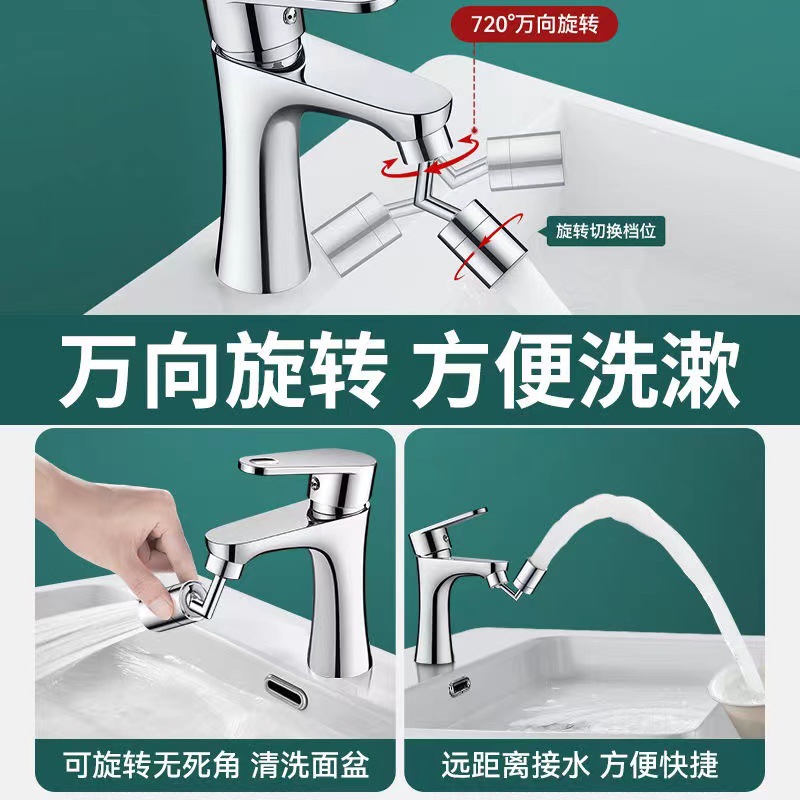 720°万向旋转

旋转切换档位

万向旋转 方便洗漱

可旋转无死角 清洗面盆

远距离接水 方便快捷