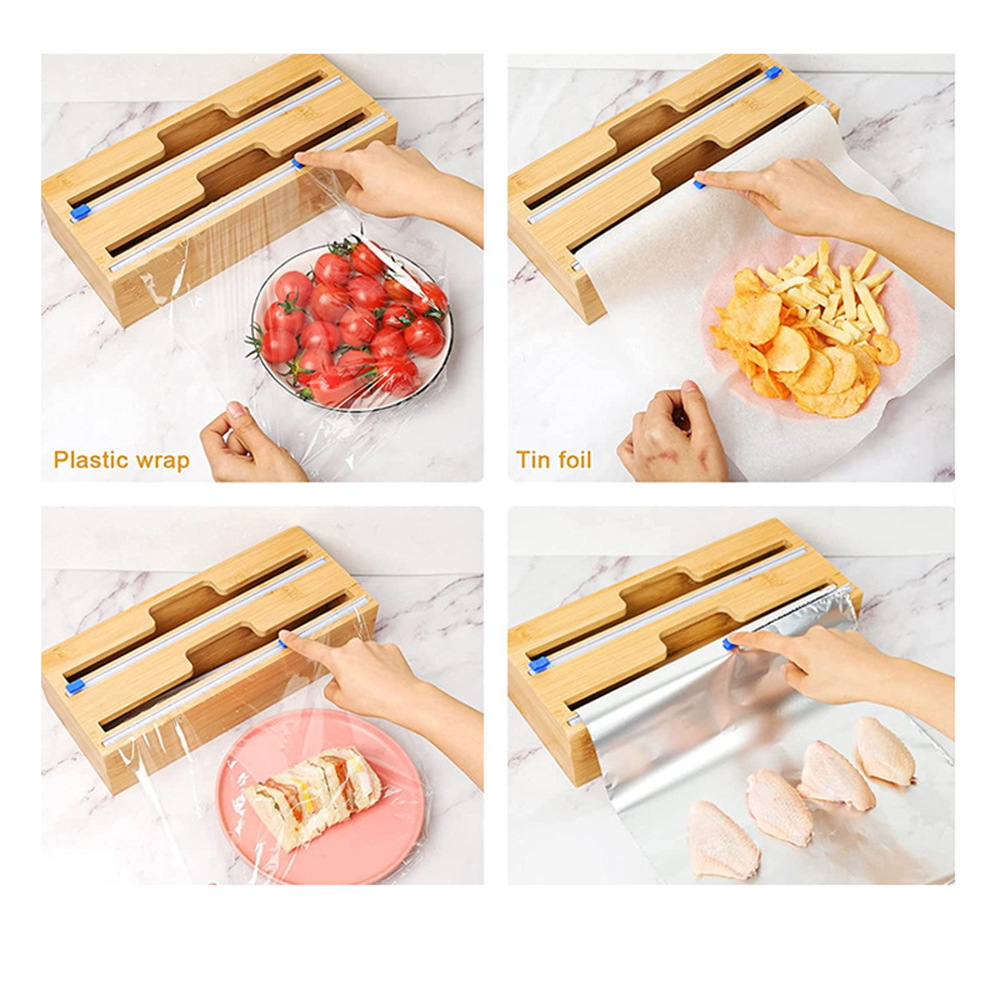 Plastic wrap

Tin foil