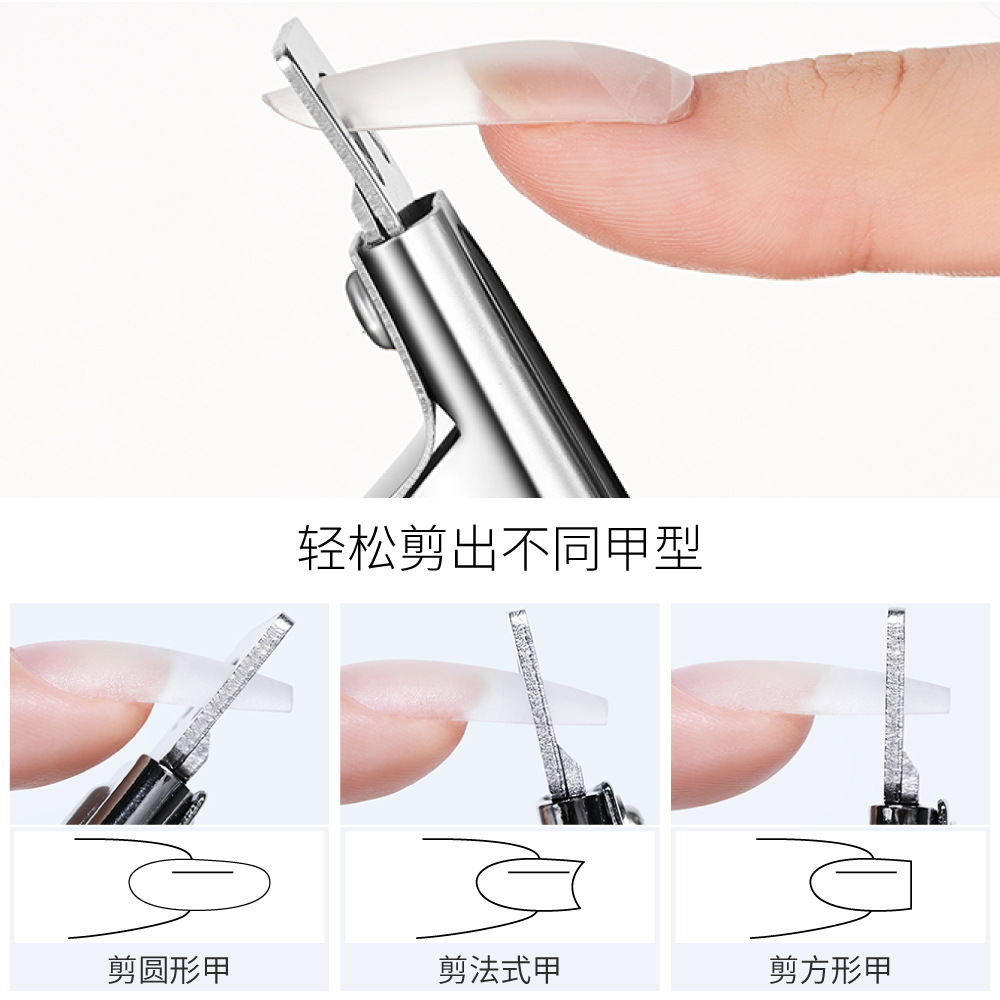 轻松剪出不同甲型

剪圆形甲

剪法式甲

剪方形甲