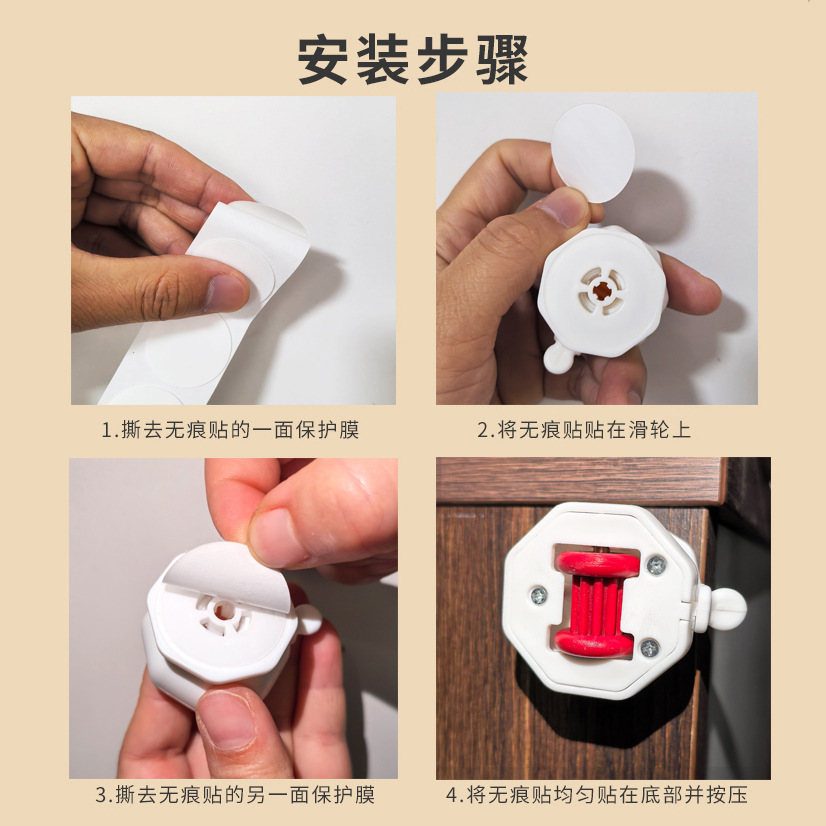 安装步骤

1.撕去无痕贴的一面保护膜

2.将无痕贴贴在滑轮上

3.撕去无痕贴的另一面保护膜

4.将无痕贴均匀贴在底部并按压