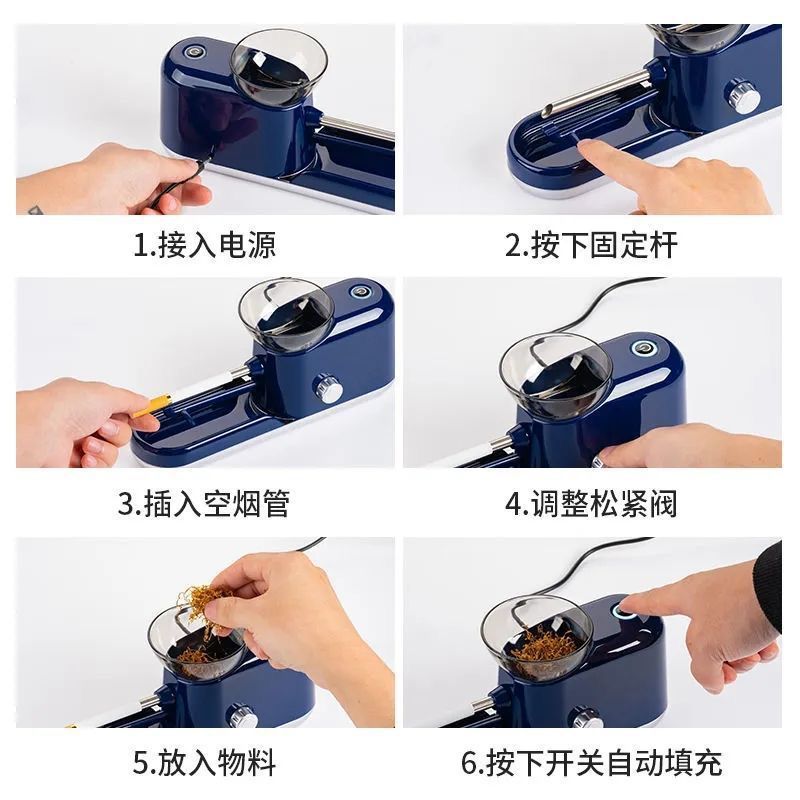 1.接入电源

2.按下固定杆

3.插入空烟管

4.调整松紧阀

5.放入物料

6.按下开关自动填充