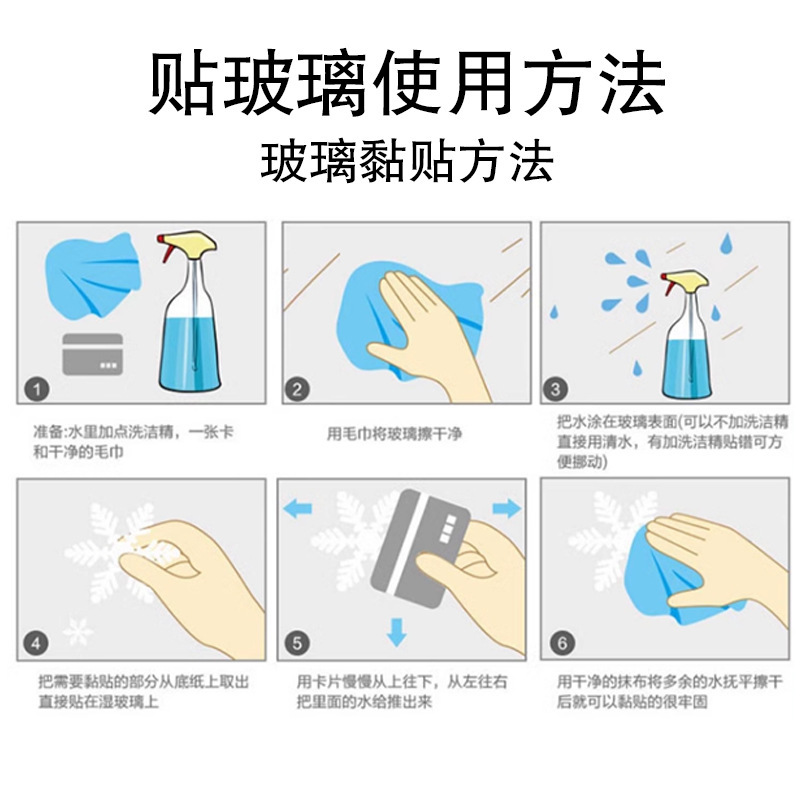 贴玻璃使用方法

玻璃黏贴方法

1

准备:水里加点洗洁精，一张卡和干净的毛巾

2

用毛巾将玻璃擦干净

3

把水涂在玻璃表面(可以不加洗洁精直接用清水，有加洗洁精贴错可方便挪动)

4

把需要黏贴的部分从底纸上取出直接贴在湿玻璃上

5

用卡片慢慢从上往下，从左往右把里面的水给推出来

6

用干净的抹布将多余的水抚平擦干后就可以黏贴的很牢固