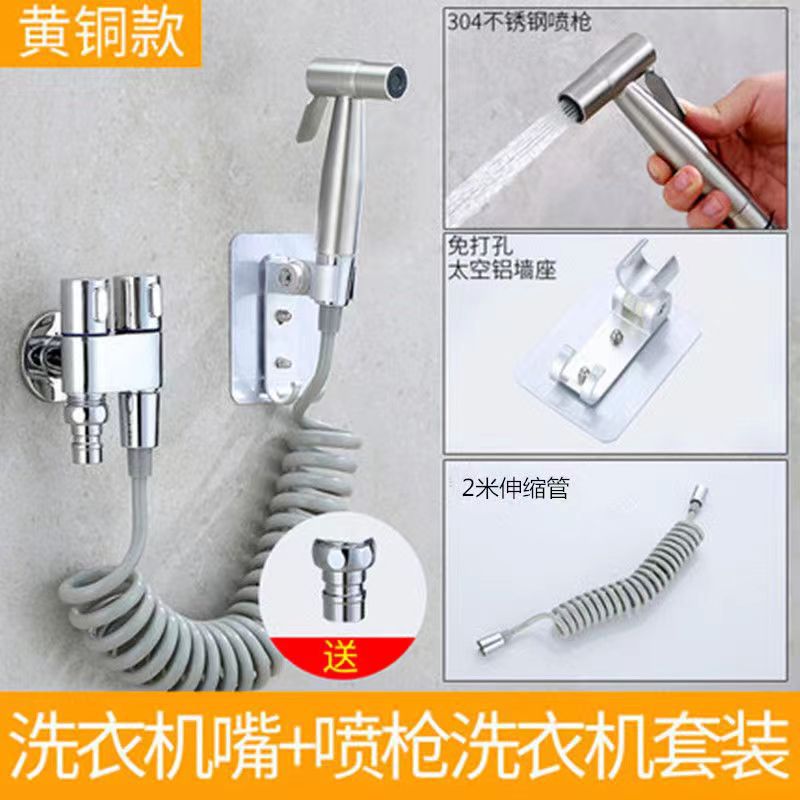 黄铜款

304不锈钢喷枪

免打孔
太空铝墙座

2米伸缩管

送

洗衣机嘴+喷枪洗衣机套装