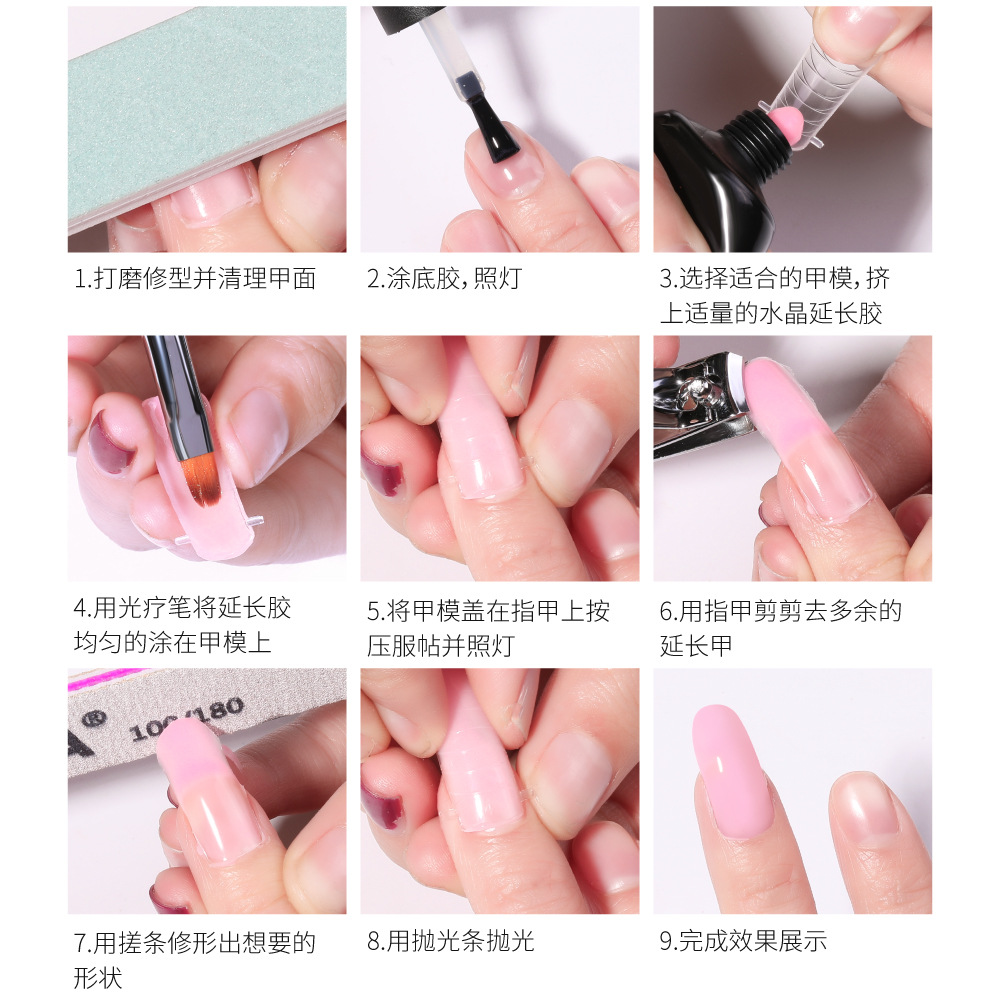 1.打磨修型并清理甲面

2.涂底胶，照灯

3.选择适合的甲模，挤上适量的水晶延长胶

4.用光疗笔将延长胶均匀的涂在甲模上

5.将甲模盖在指甲上按压服帖并照灯

6.用指甲剪剪去多余的延长甲

A®
100/180

7.用搓条修形出想要的形状

8.用抛光条抛光

9.完成效果展示