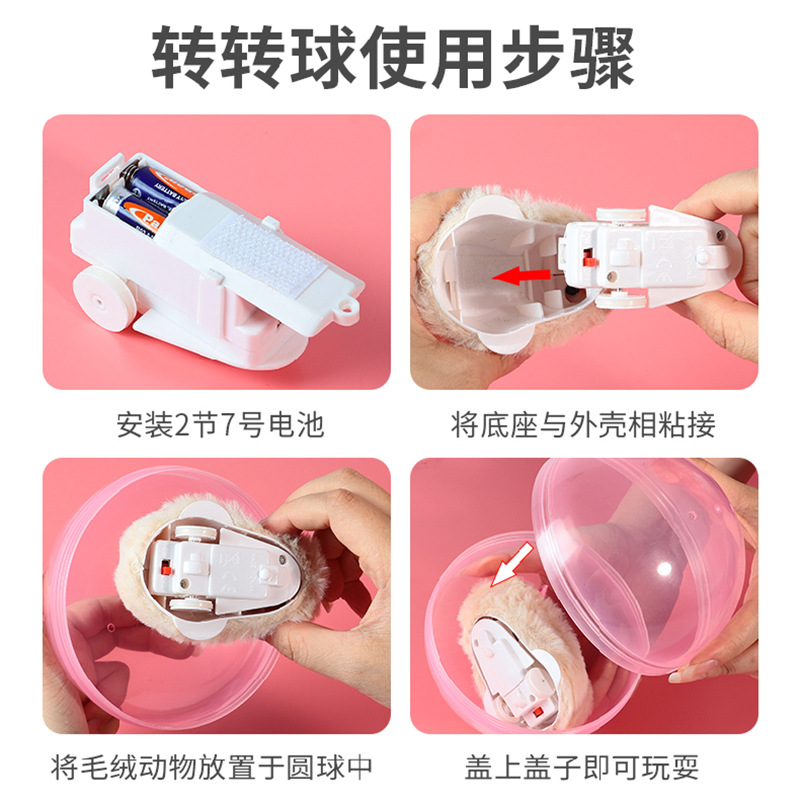 转转球使用步骤

安装2节7号电池

将底座与外壳相粘接

将毛绒动物放置于圆球中

盖上盖子即可玩耍