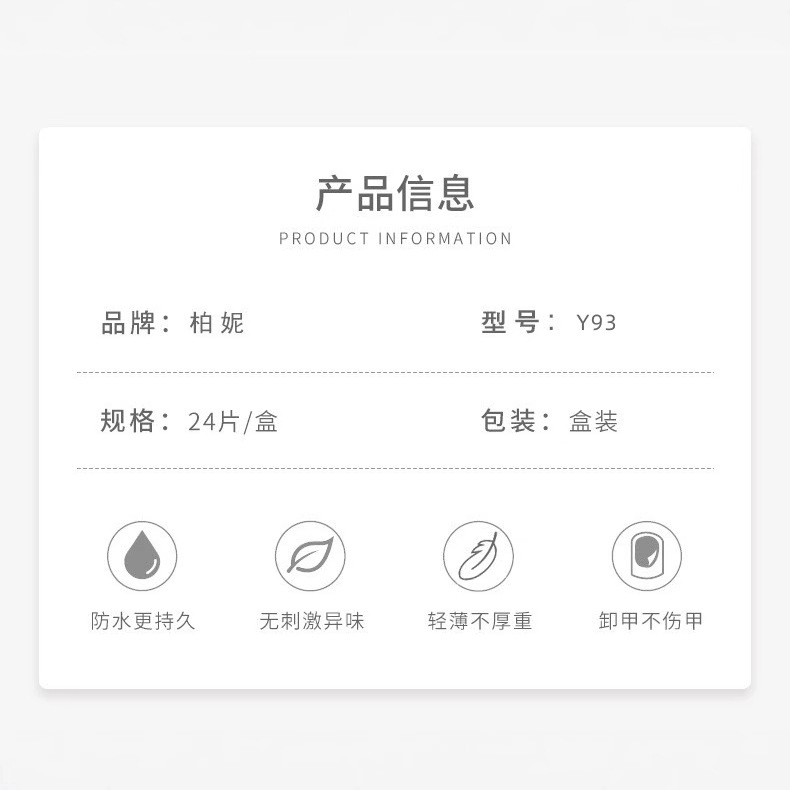 产品信息
PRODUCT INFORMATION

品牌：柏妮

型号：Y93

规格：24片/盒

包装：盒装

防水更持久

无刺激异味

轻薄不厚重

卸甲不伤甲