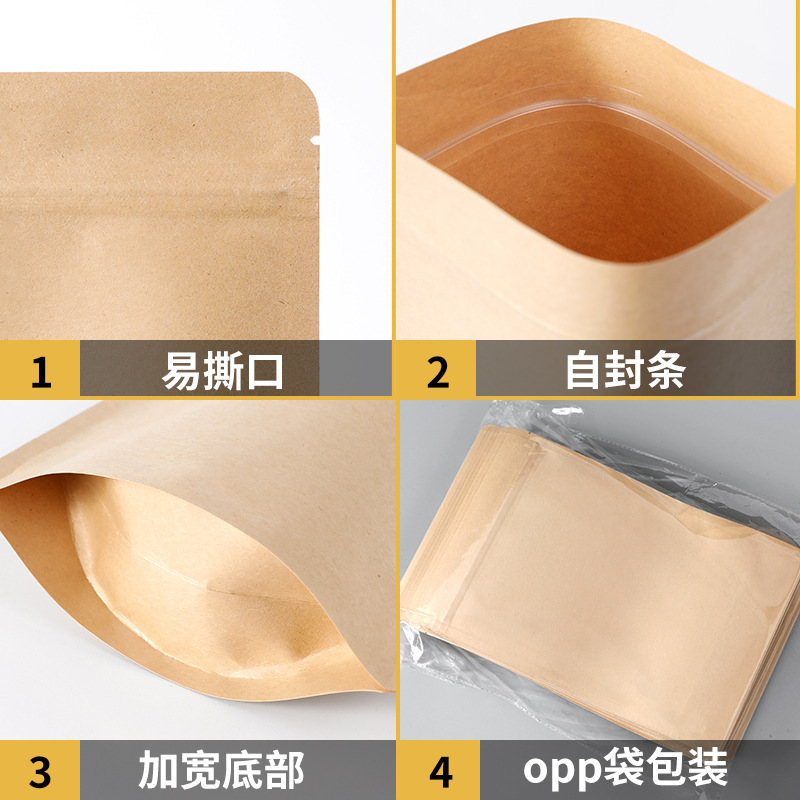 1 易撕口

2 自封条

3 加宽底部

4 opp袋包装