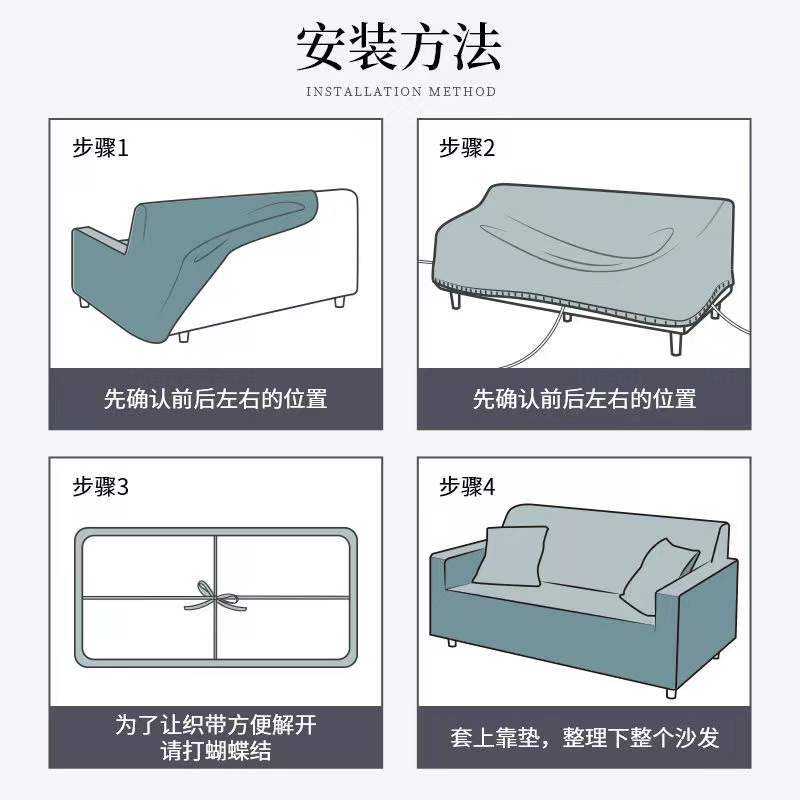 安装方法
INSTALLATION METHOD

步骤1
先确认前后左右的位置

步骤2
先确认前后左右的位置

步骤3
为了让织带方便解开
请打蝴蝶结

步骤4
套上靠垫，整理下整个沙发