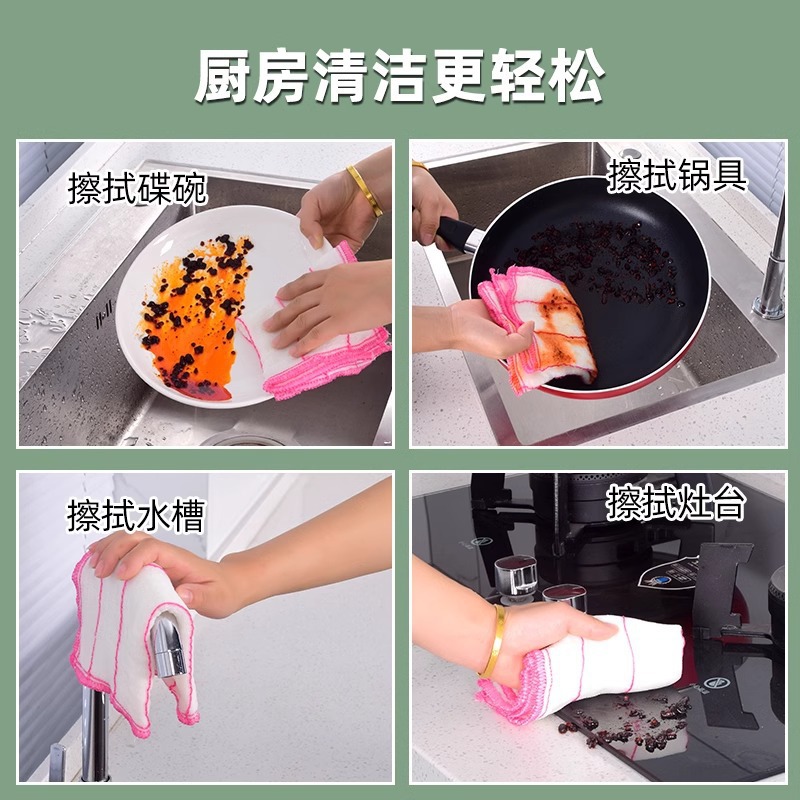 厨房清洁更轻松

擦拭碟碗

擦拭锅具

擦拭水槽

擦拭灶台