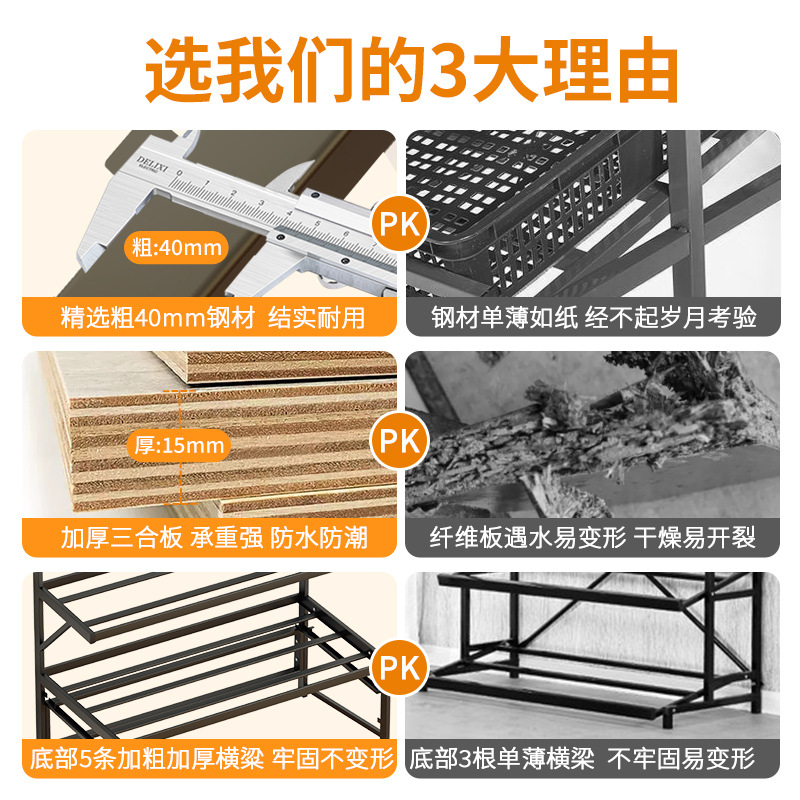 选我们的3大理由

DELIXI

粗:40mm

PK

精选粗40mm钢材 结实耐用

钢材单薄如纸 经不起岁月考验

厚:15mm

PK

加厚三合板 承重强 防水防潮

纤维板遇水易变形 干燥易开裂

PK

底部5条加粗加厚横梁 牢固不变形

底部3根单薄横梁 不牢固易变形