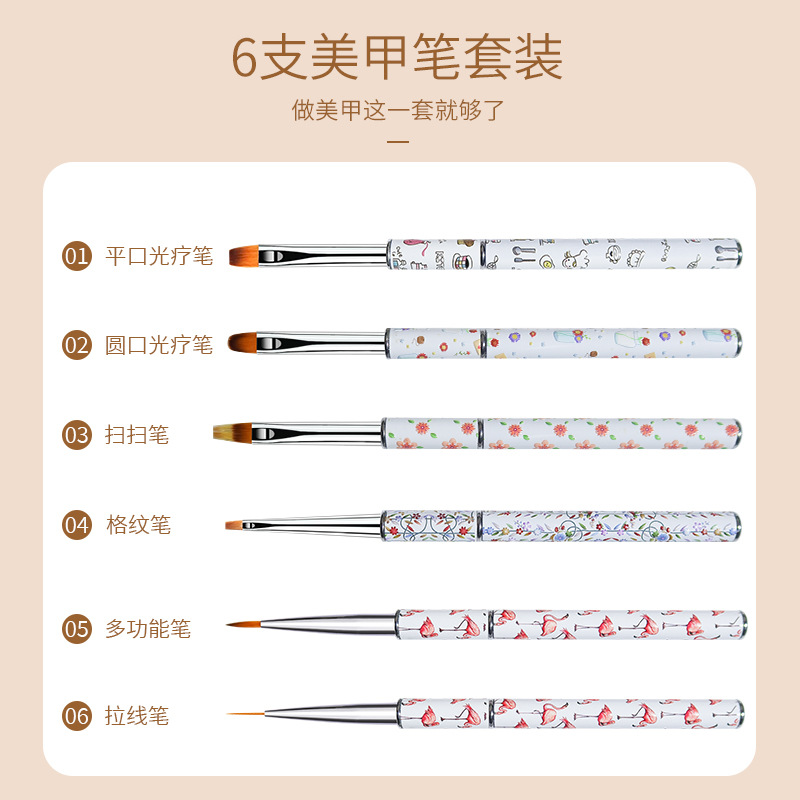 6支美甲笔套装

做美甲这一套就够了

01 平口光疗笔

02 圆口光疗笔

03 扫扫笔

04 格纹笔

05 多功能笔

06 拉线笔