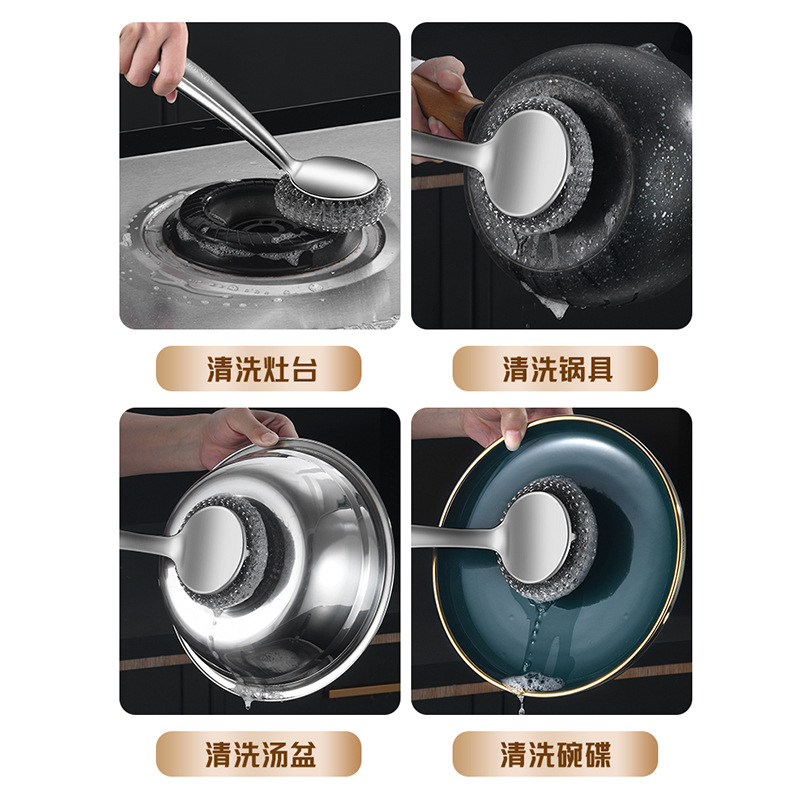 清洗灶台

清洗锅具

清洗汤盆

清洗碗碟