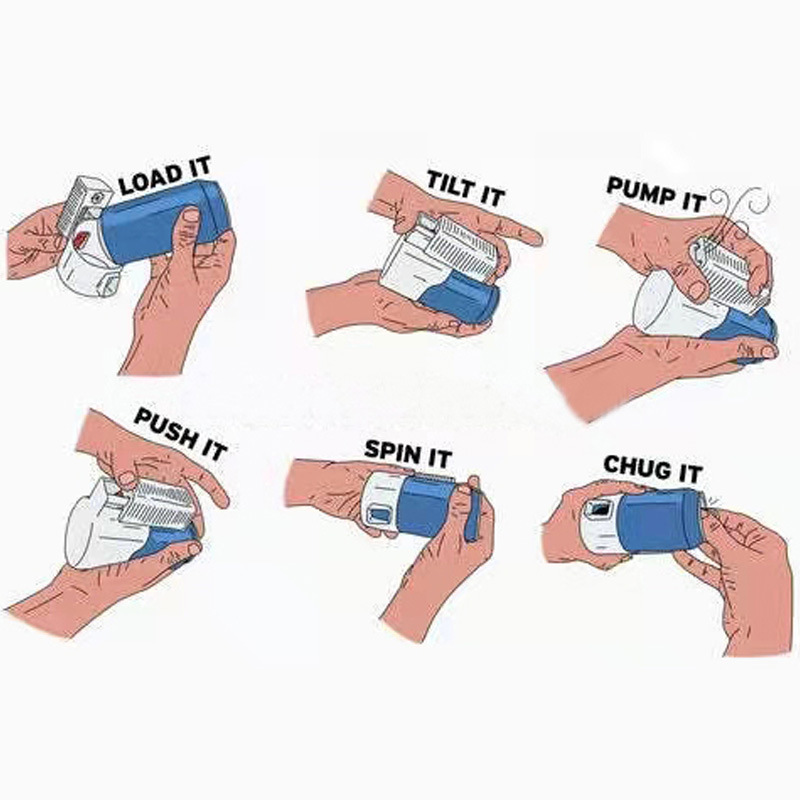 LOAD IT

TILT IT

PUMP IT

PUSH IT

SPIN IT

CHUG IT