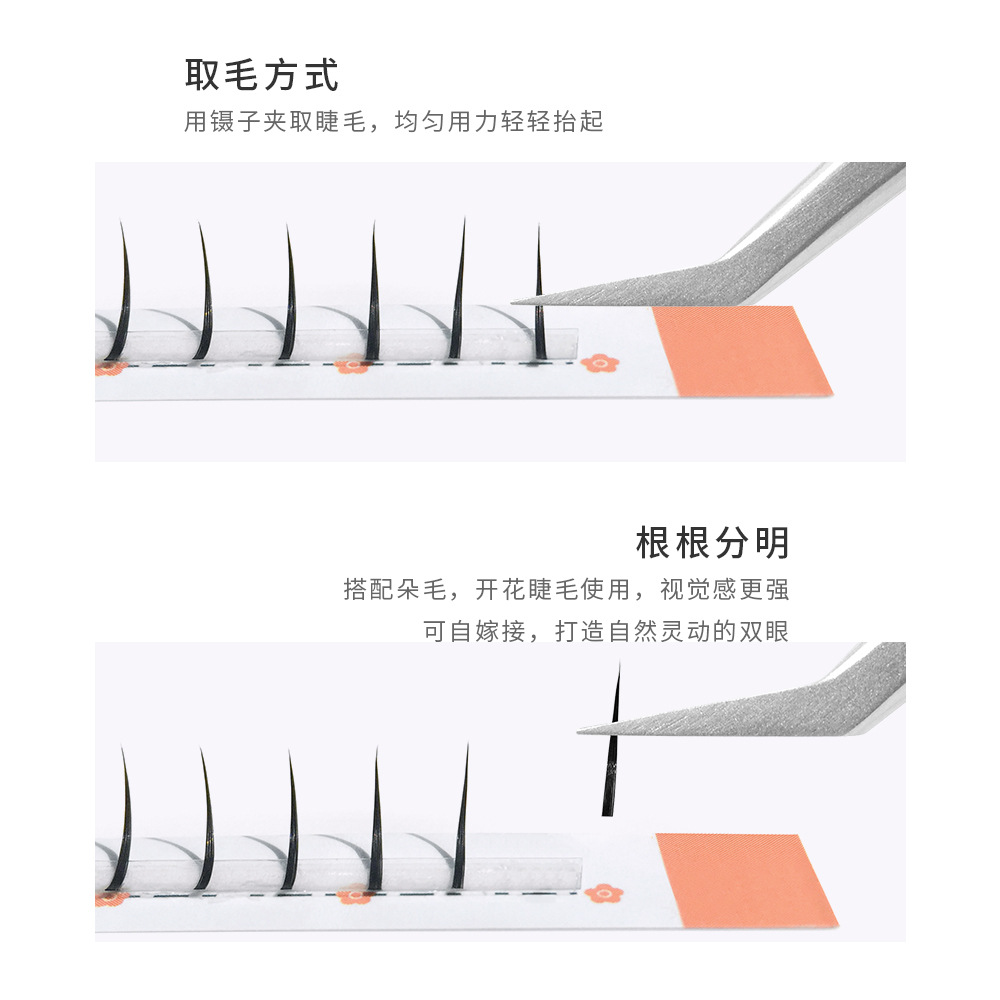 取毛方式

用镊子夹取睫毛，均匀用力轻轻抬起

根根分明

搭配朵毛，开花睫毛使用，视觉感更强
可自嫁接，打造自然灵动的双眼