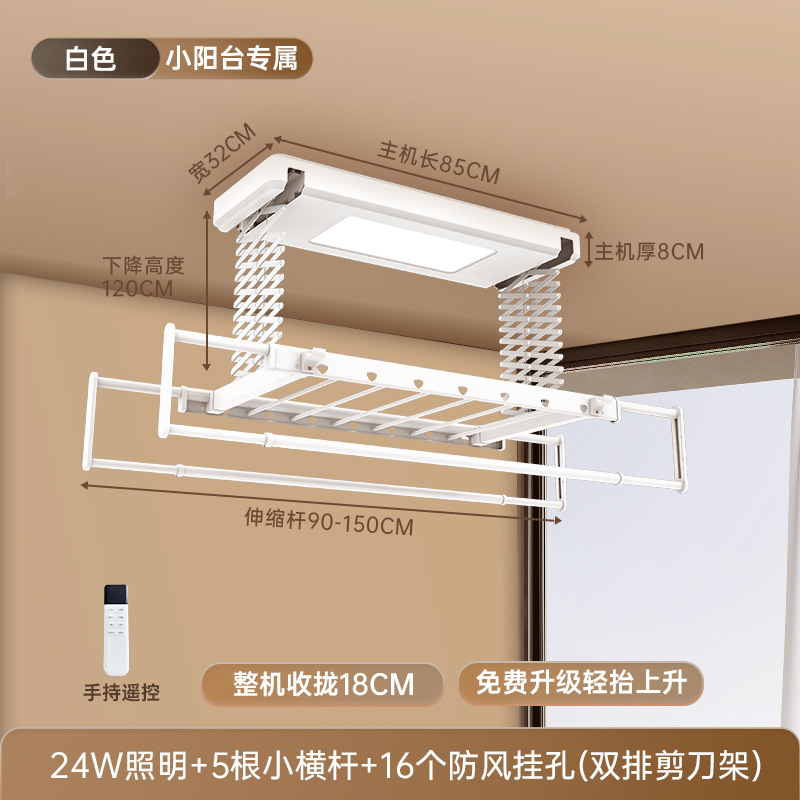 白色 小阳台专属

宽32CM

主机长85CM

主机厚8CM

下降高度
120CM

伸缩杆90-150CM

手持遥控

整机收拢18CM

免费升级轻抬上升

24W照明+5根小横杆+16个防风挂孔(双排剪刀架)