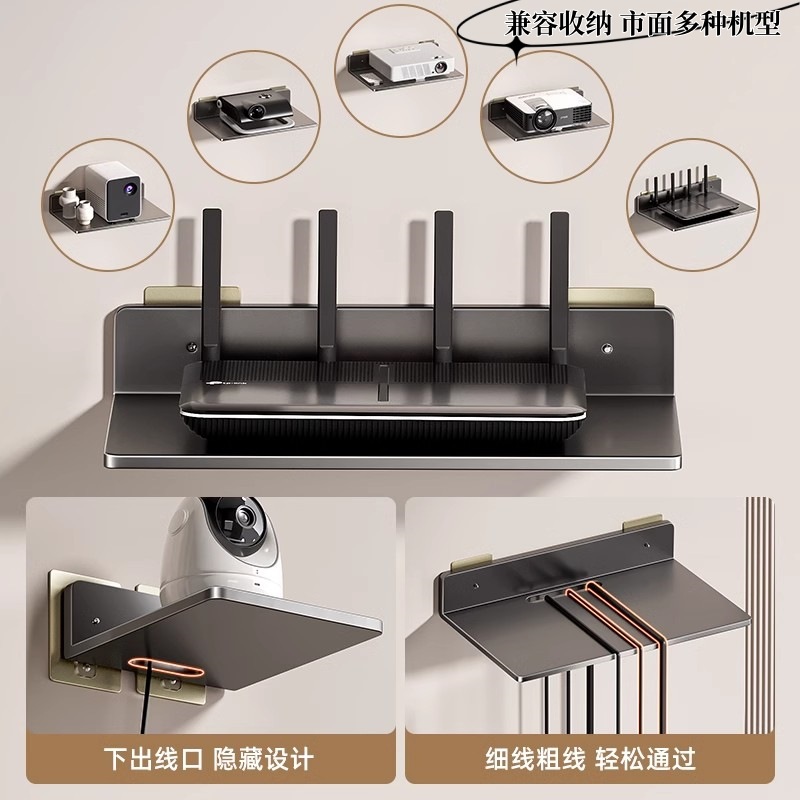 兼容收纳 市面多种机型

下出线口 隐藏设计

细线粗线 轻松通过