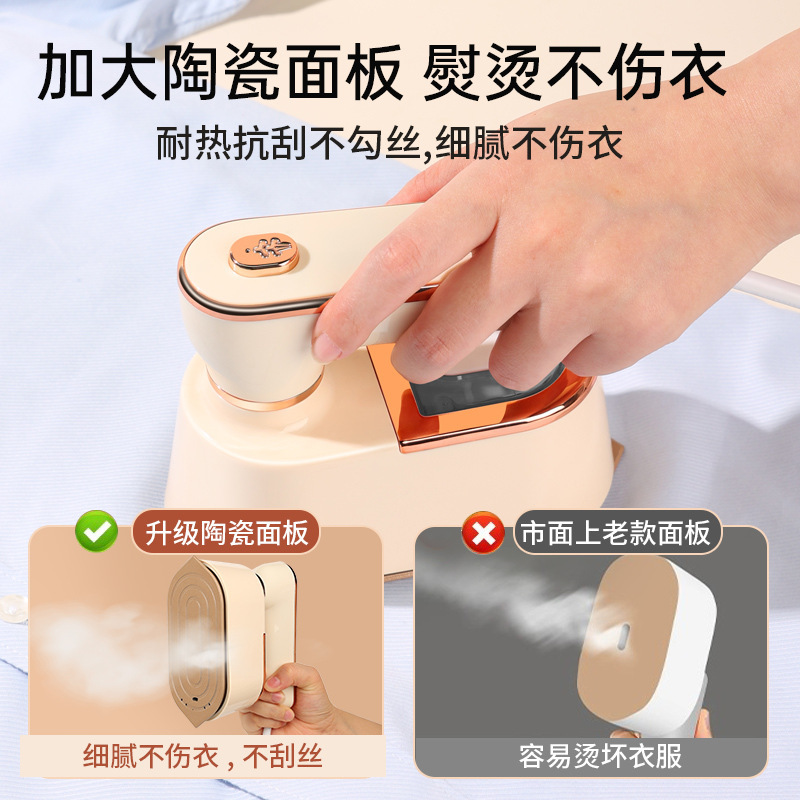 加大陶瓷面板 熨烫不伤衣

耐热抗刮不勾丝,细腻不伤衣

升级陶瓷面板

细腻不伤衣，不刮丝

市面上老款面板

容易烫坏衣服