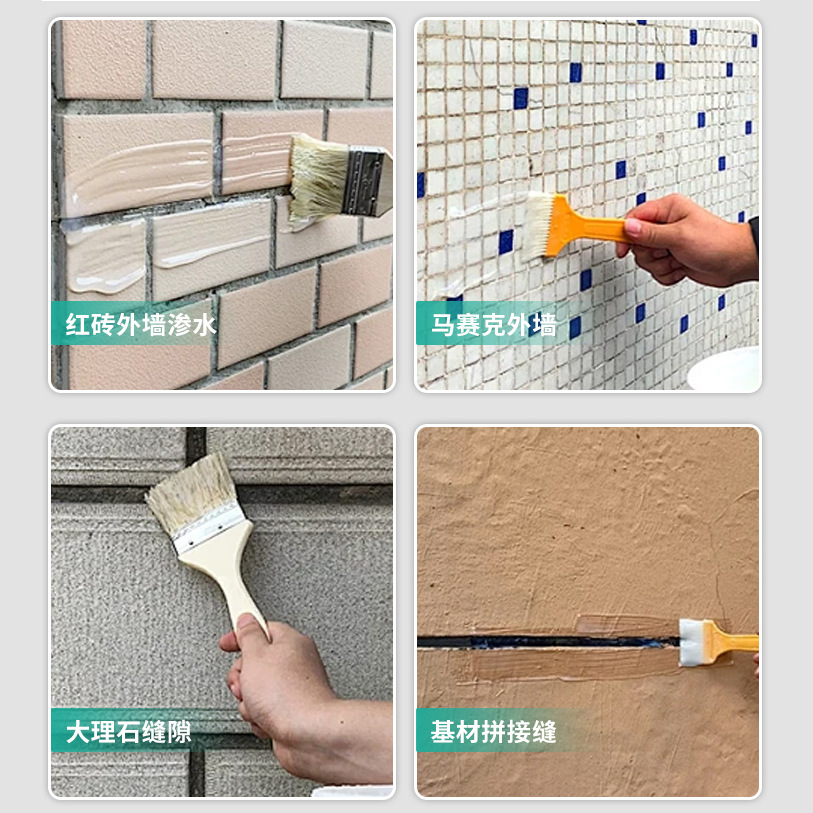 红砖外墙渗水

马赛克外墙

大理石缝隙

基材拼接缝