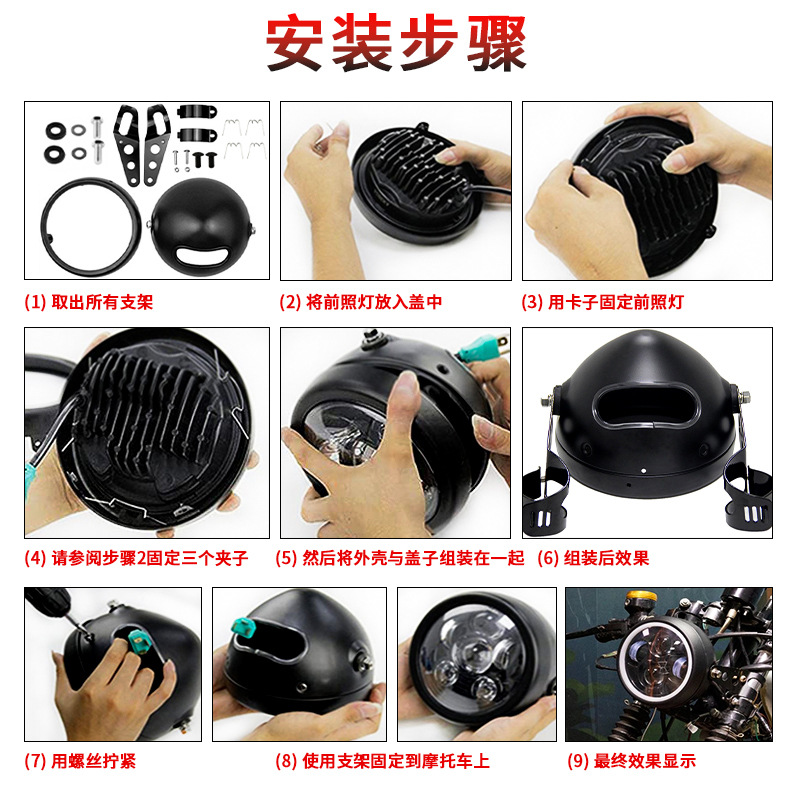 安装步骤

(1) 取出所有支架

(2) 将前照灯放入盖中

(3) 用卡子固定前照灯

(4) 请参阅步骤2固定三个夹子

(5) 然后将外壳与盖子组装在一起

(6) 组装后效果

(7) 用螺丝拧紧

(8) 使用支架固定到摩托车上

(9) 最终效果显示