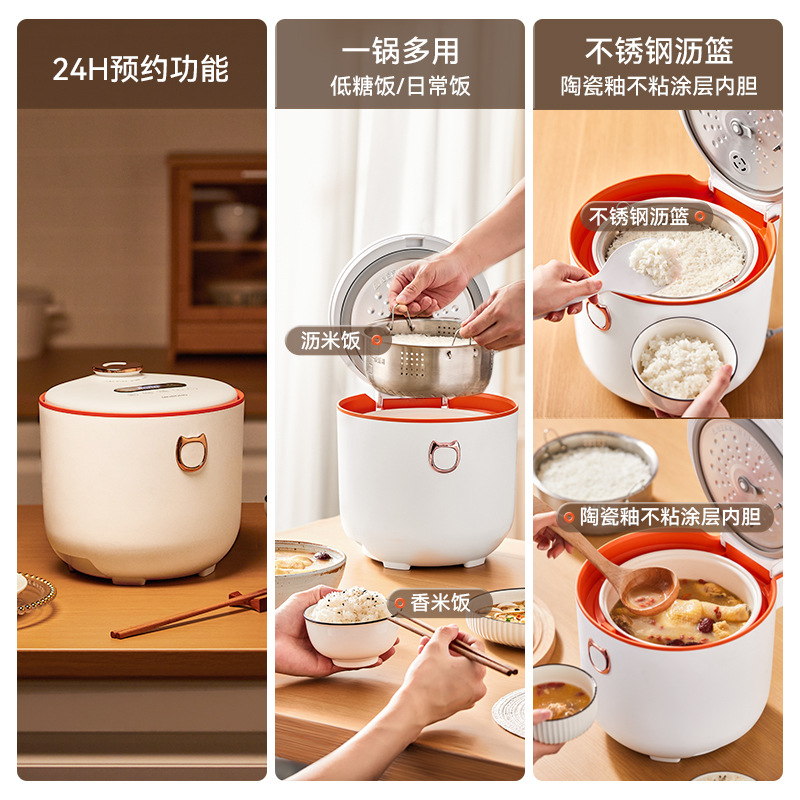 24H预约功能

一锅多用
低糖饭/日常饭

沥米饭

香米饭

不锈钢沥篮
陶瓷釉不粘涂层内胆

不锈钢沥篮

陶瓷釉不粘涂层内胆