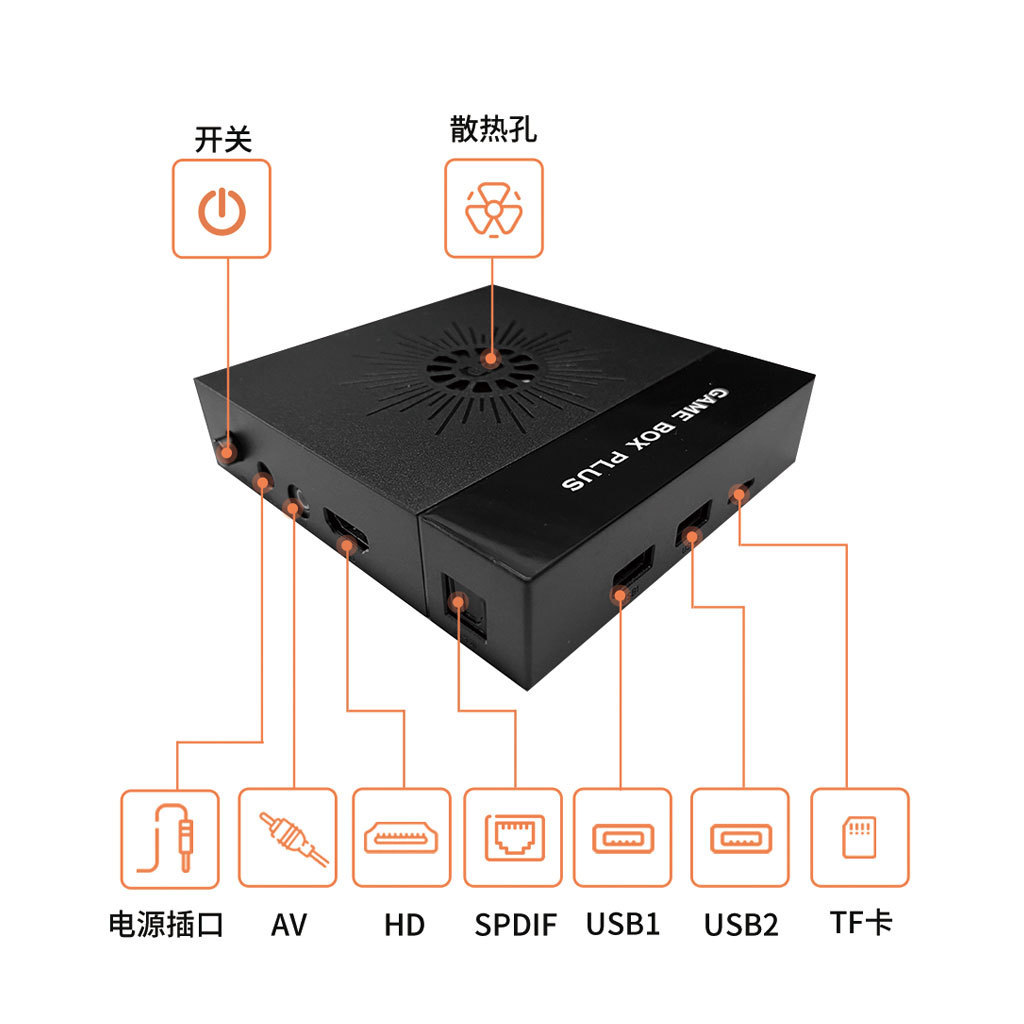 开关

散热孔

GAME BOX PLUS

电源插口

AV

HD

SPDIF

USB1

USB2

TF卡