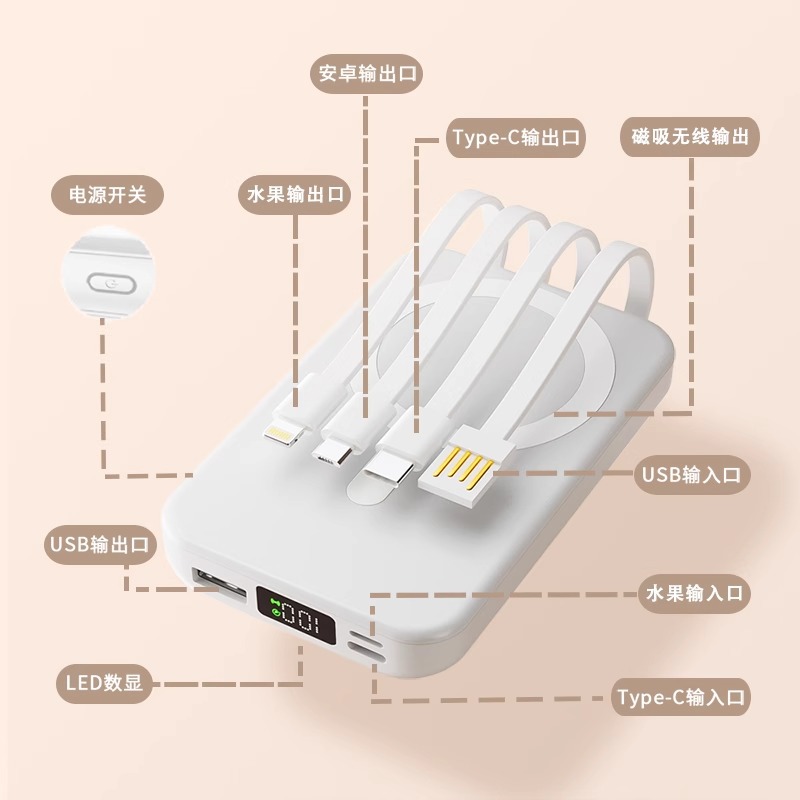 安卓输出口

Type-C输出口

磁吸无线输出

电源开关

水果输出口

USB输入口

USB输出口

水果输入口

100

LED数显

Type-C输入口