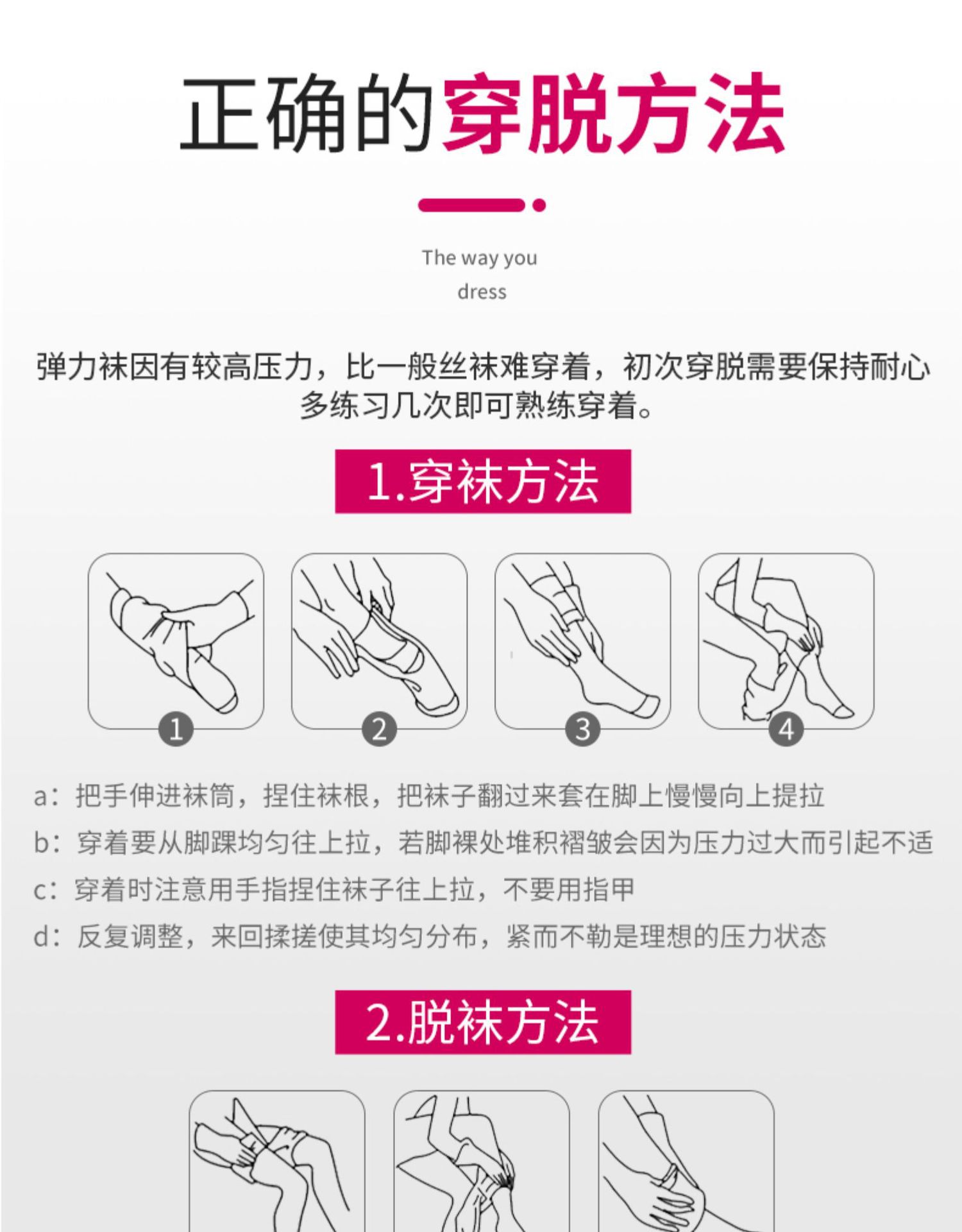 正确的穿脱方法

The way you dress

弹力袜因有较高压力，比一般丝袜难穿着，初次穿脱需要保持耐心多练习几次即可熟练穿着。

1.穿袜方法

1 2 3 4

a：把手伸进袜筒，捏住袜根，把袜子翻过来套在脚上慢慢向上提拉
b：穿着要从脚踝均匀往上拉，若脚裸处堆积褶皱会因为压力过大而引起不适
c：穿着时注意用手指捏住袜子往上拉，不要用指甲
d：反复调整，来回揉搓使其均匀分布，紧而不勒是理想的压力状态

2.脱袜方法