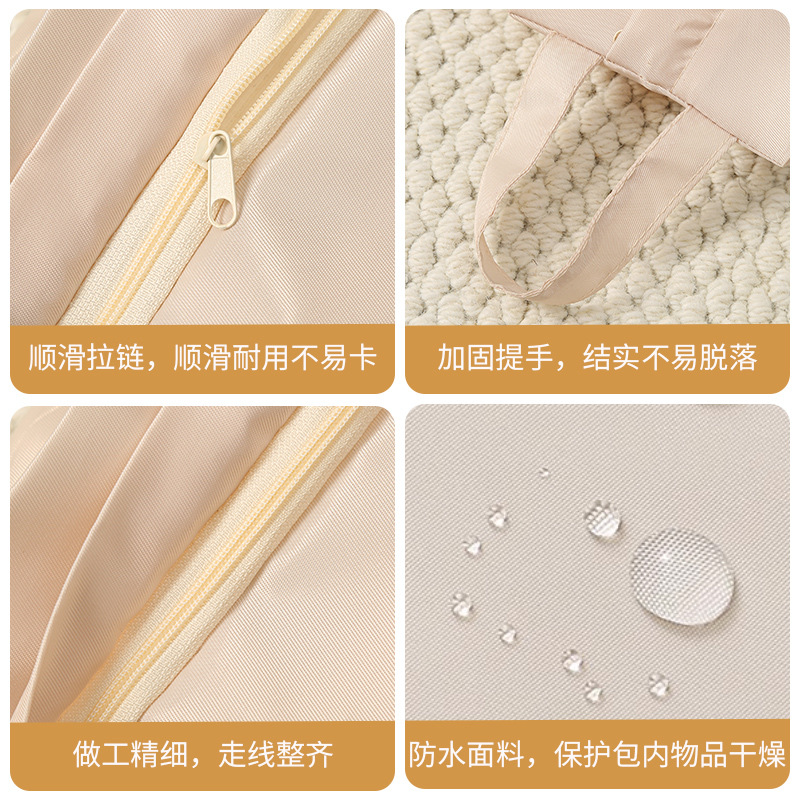 顺滑拉链，顺滑耐用不易卡

加固提手，结实不易脱落

做工精细，走线整齐

防水面料，保护包内物品干燥