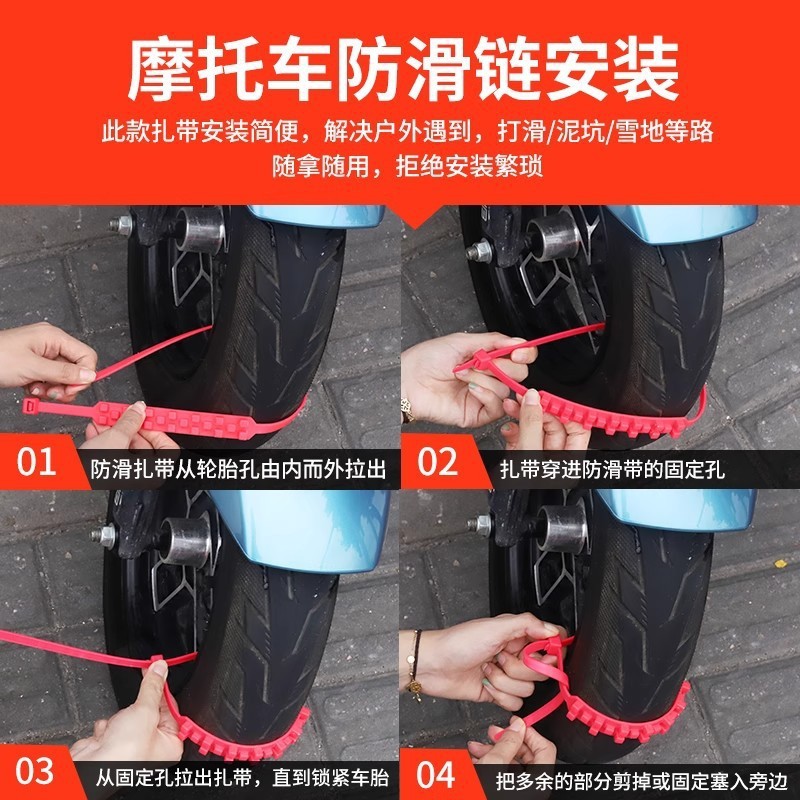 摩托车防滑链安装

此款扎带安装简便，解决户外遇到，打滑/泥坑/雪地等路
随拿随用，拒绝安装繁琐

01 防滑扎带从轮胎孔由内而外拉出

02 扎带穿进防滑带的固定孔

03 从固定孔拉出扎带，直到锁紧车胎

04 把多余的部分剪掉或固定塞入旁边