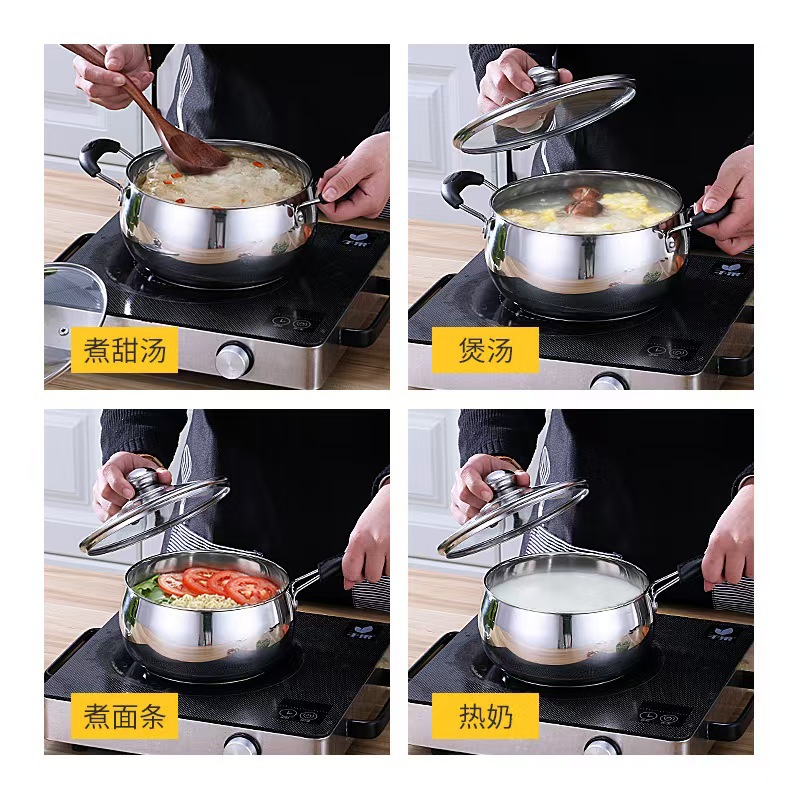 煮甜汤

煲汤

煮面条

热奶