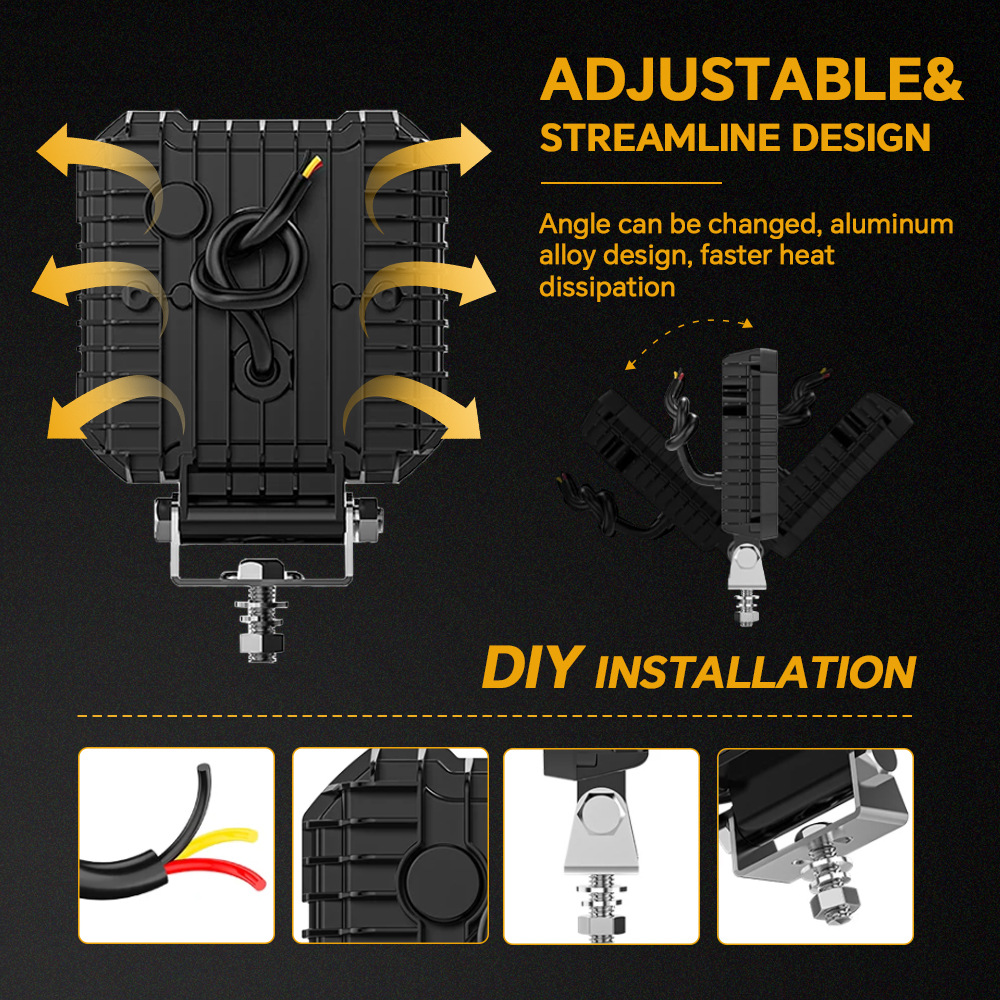 ADJUSTABLE&
STREAMLINE DESIGN

Angle can be changed, aluminum alloy design, faster heat dissipation

DIY INSTALLATION