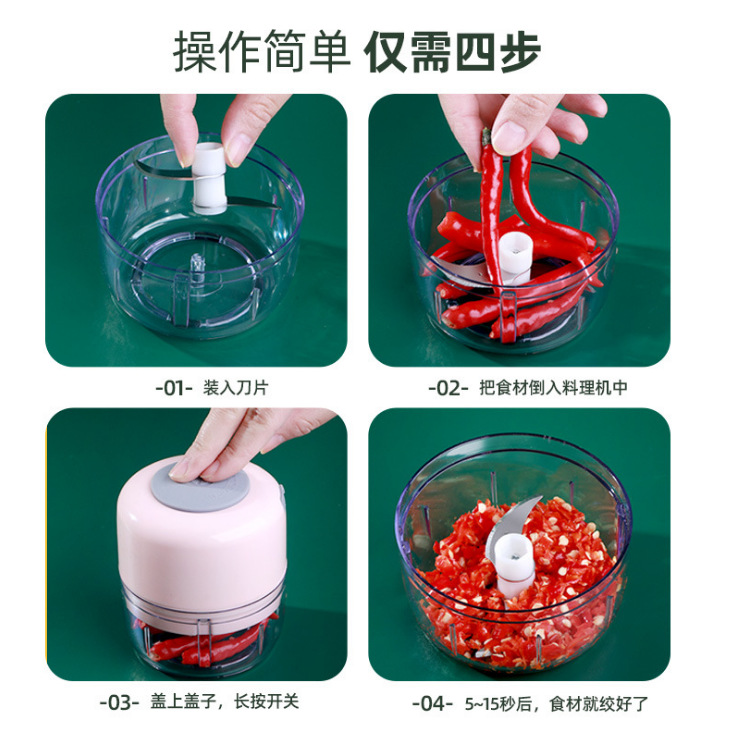 操作简单 仅需四步

-01- 装入刀片

-02- 把食材倒入料理机中

-03- 盖上盖子，长按开关

-04- 5~15秒后，食材就绞好了