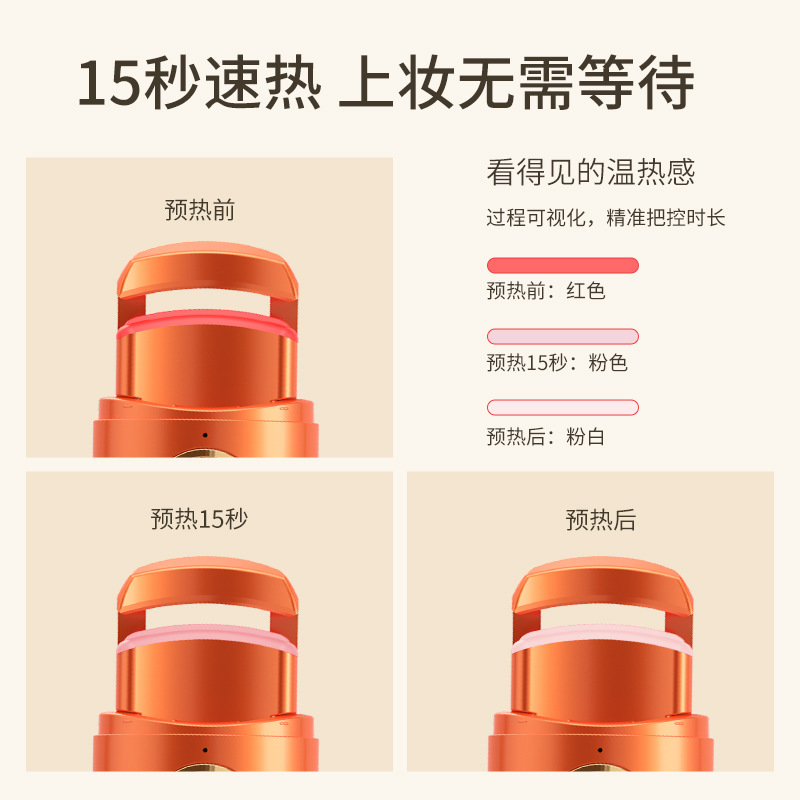 15秒速热 上妆无需等待

预热前

看得见的温热感

过程可视化，精准把控时长

预热前：红色

预热15秒：粉色

预热后：粉白

预热15秒

预热后