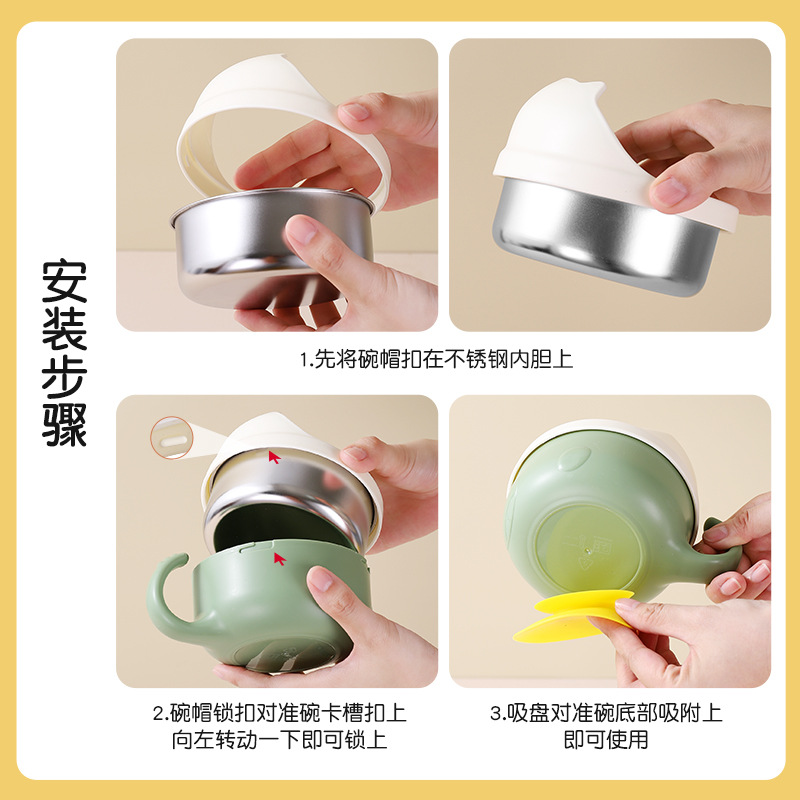 安装步骤

1.先将碗帽扣在不锈钢内胆上

2.碗帽锁扣对准碗卡槽扣上
向左转动一下即可锁上

3.吸盘对准碗底部吸附上
即可使用