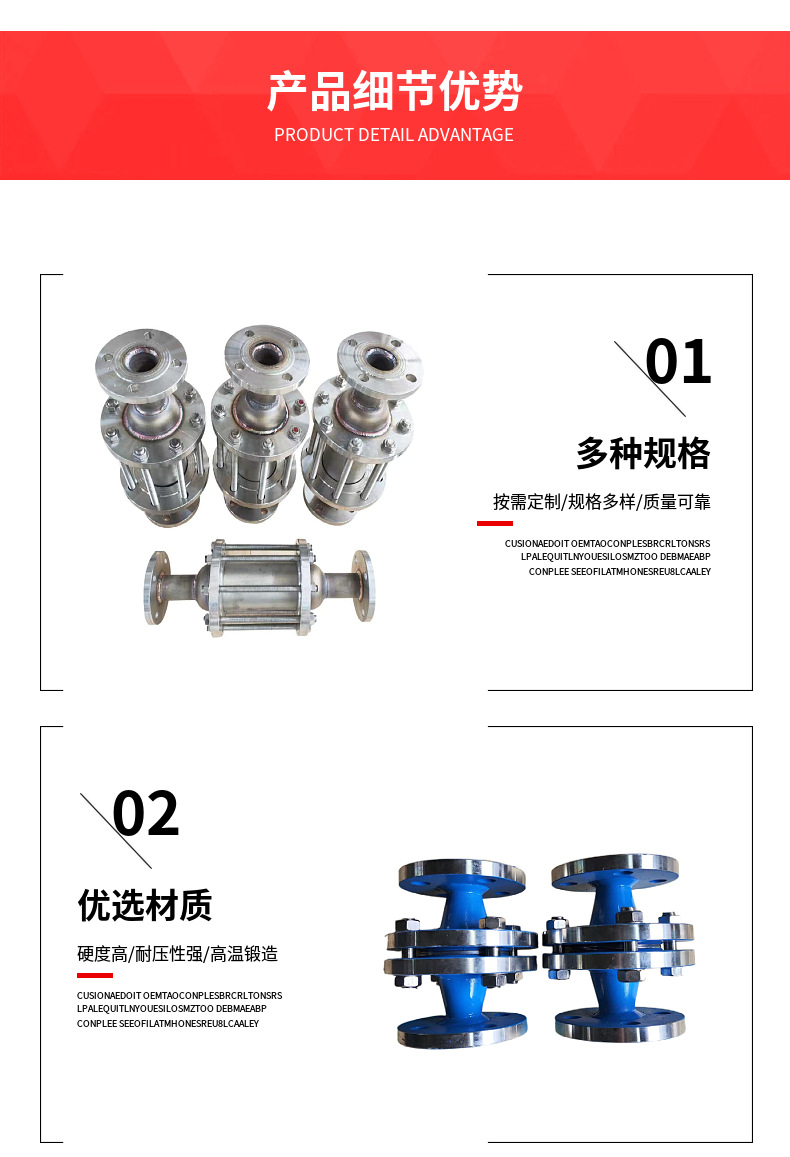 产品细节优势
PRODUCT DETAIL ADVANTAGE

01
多种规格
按需定制/规格多样/质量可靠
CUSIONAEDOIT OEMTAOCONPLESBRCRLTONSRS LPALEQUITLNYOUESILOSMZTOO DEBMAEABP CONPLEE SEEOFILATMHONESREU8LCAALEY

02
优选材质
硬度高/耐压性强/高温锻造
CUSIONAEDOIT OEMTAOCONPLESBRCRLTONSRS LPALEQUITLNYOUESILOSMZTOO DEBMAEABP CONPLEE SEEOFILATMHONESREU8LCAALEY