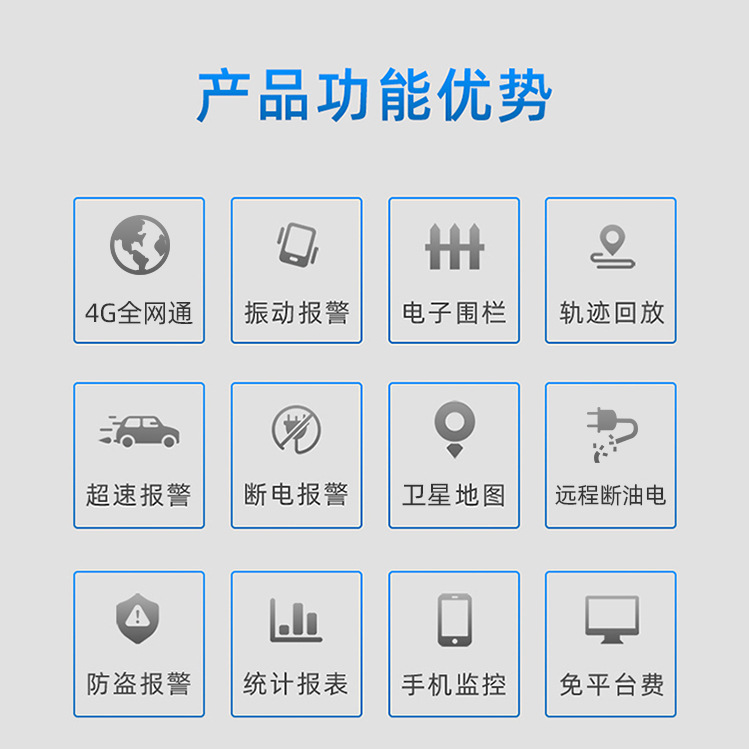 产品功能优势

4G全网通

振动报警

电子围栏

轨迹回放

超速报警

断电报警

卫星地图

远程断油电

防盗报警

统计报表

手机监控

免平台费