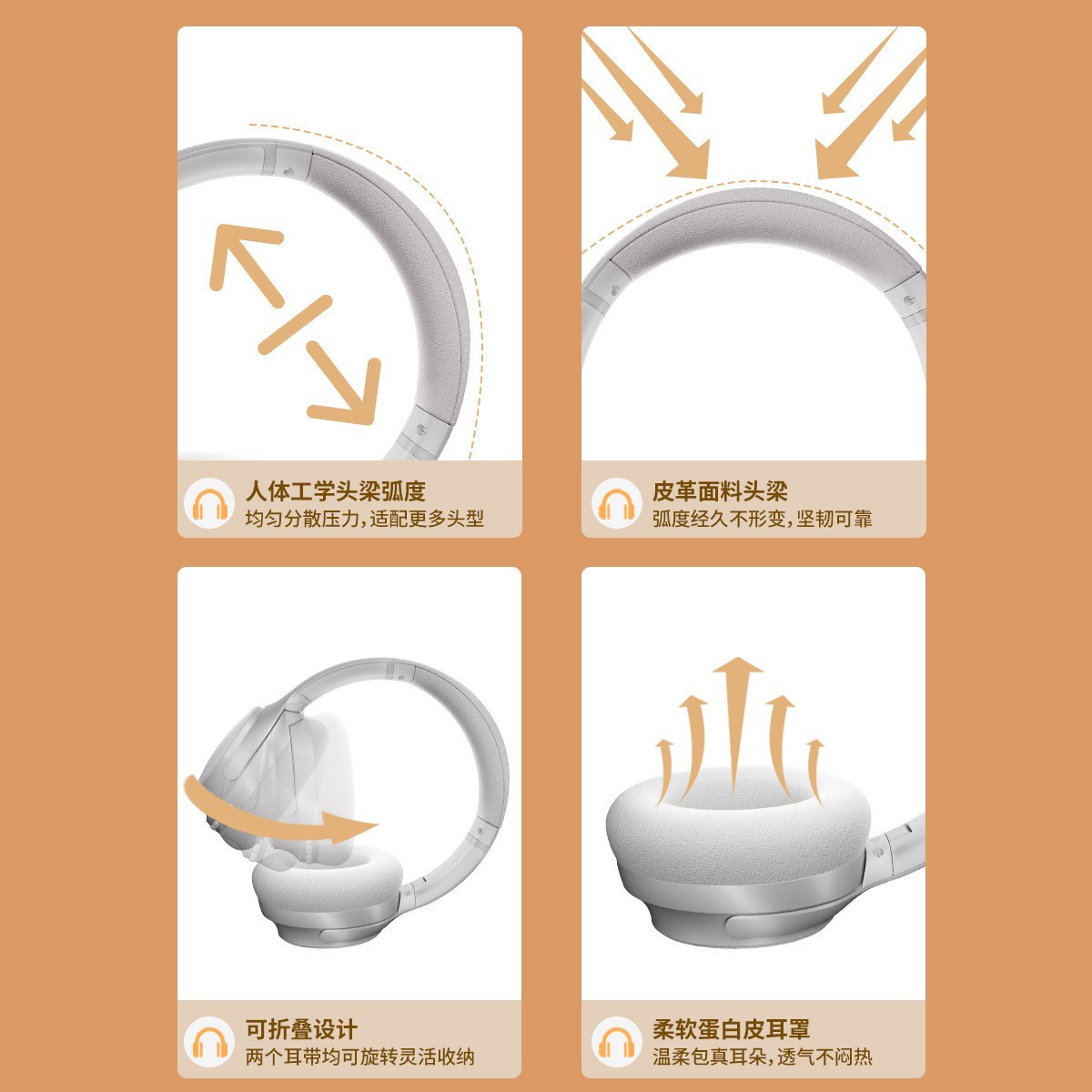 人体工学头梁弧度
均匀分散压力，适配更多头型

皮革面料头梁
弧度经久不形变，坚韧可靠

可折叠设计
两个耳带均可旋转灵活收纳

柔软蛋白皮耳罩
温柔包真耳朵，透气不闷热