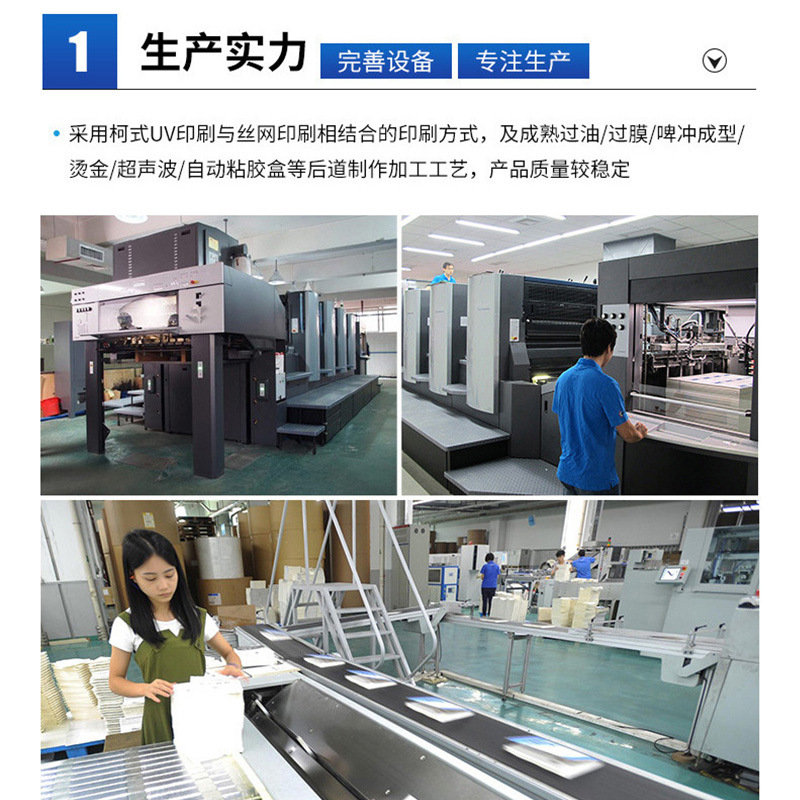 1 生产实力 完善设备 专注生产

• 采用柯式UV印刷与丝网印刷相结合的印刷方式，及成熟过油/过膜/啤冲成型/烫金/超声波/自动粘胶盒等后道制作加工工艺，产品质量较稳定