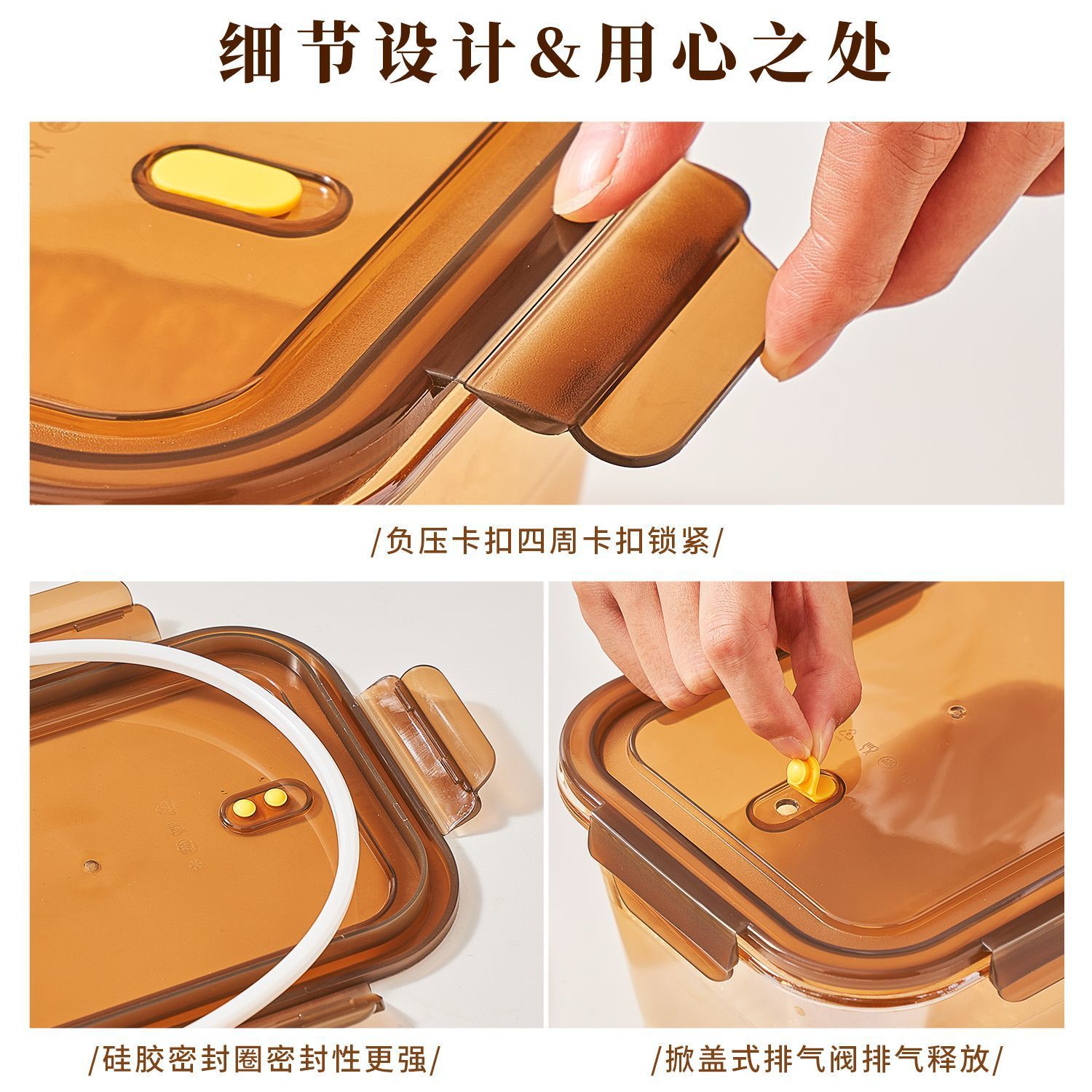 细节设计&用心之处

/负压卡扣四周卡扣锁紧/

/硅胶密封圈密封性更强/

/掀盖式排气阀排气释放/